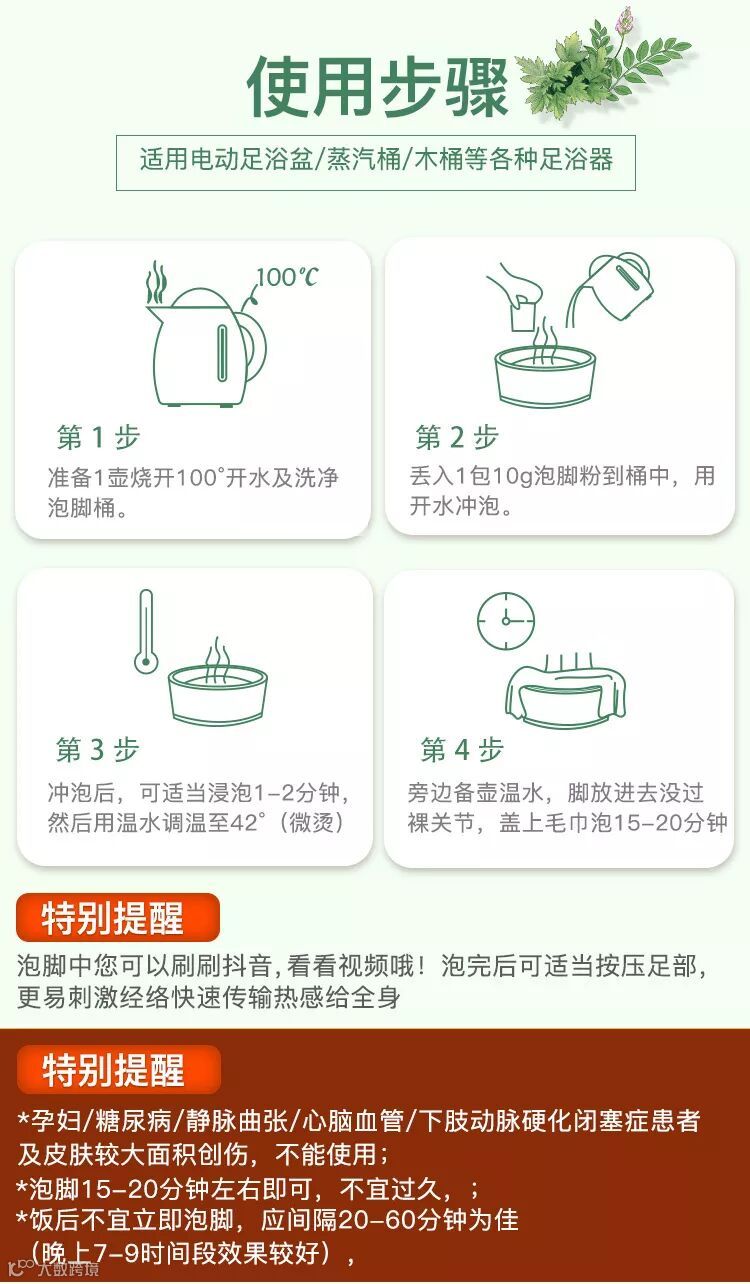 使用步骤

适用电动足浴盆/蒸汽桶/木桶等各种足浴器

100℃

第 1 步
准备1壶烧开100°开水及洗净泡脚桶。

第 2 步
丢入1包10g泡脚粉到桶中，用开水冲泡。

第 3 步
冲泡后，可适当浸泡1-2分钟，然后用温水调温至42°（微烫）

第 4 步
旁边备壶温水，脚放进去没过裸关节，盖上毛巾泡15-20分钟

特别提醒
泡脚中您可以刷刷抖音，看看视频哦！泡完后可适当按压足部，更易刺激经络快速传输热感给全身

特别提醒
*孕妇/糖尿病/静脉曲张/心脑血管/下肢动脉硬化闭塞症患者及皮肤较大面积创伤，不能使用；
*泡脚15-20分钟左右即可，不宜过久，；
*饭后不宜立即泡脚，应间隔20-60分钟为佳（晚上7-9时间段效果较好），

大数跨境