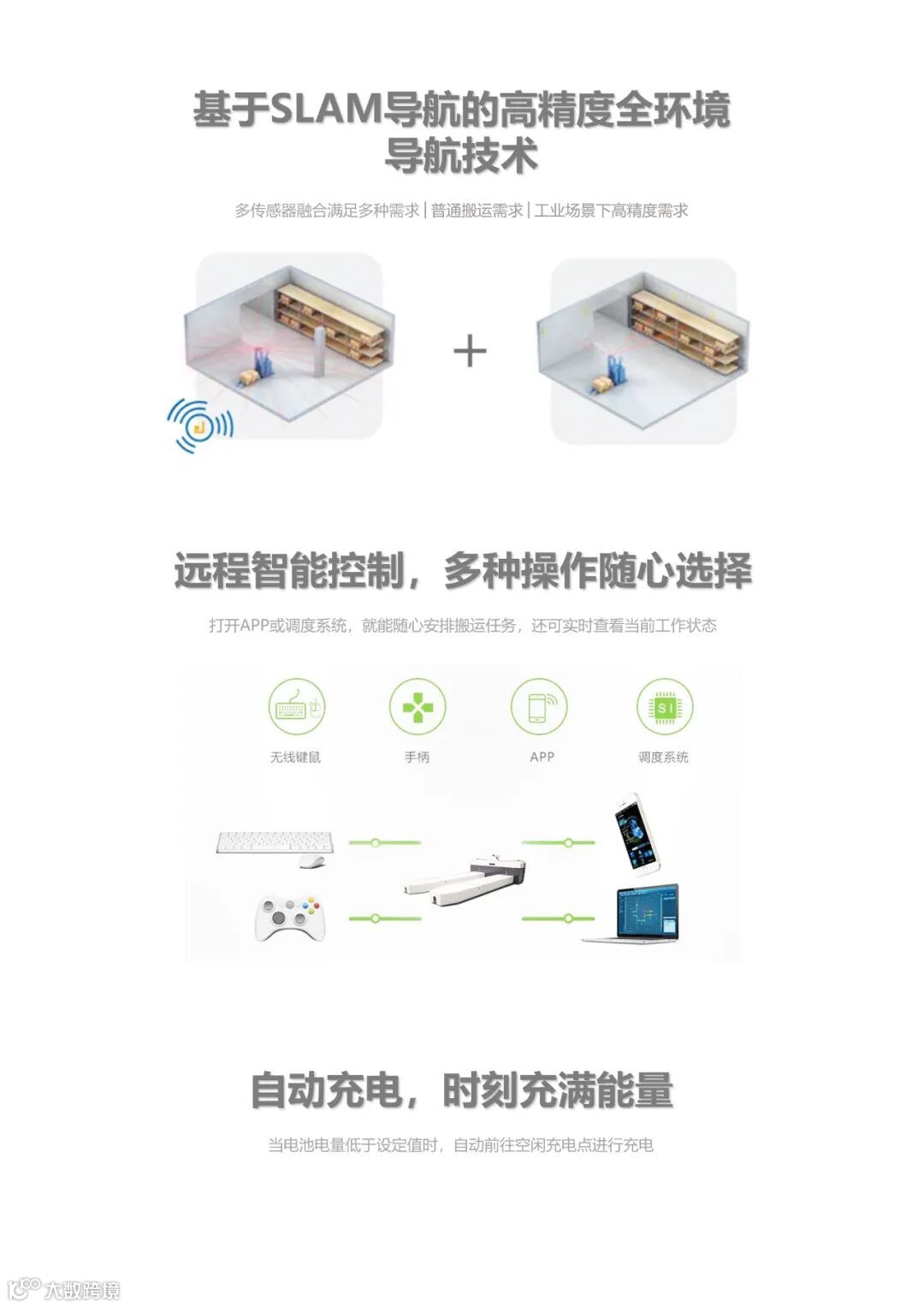 基于SLAM导航的高精度全环境导航技术

多传感器融合满足多种需求 | 普通搬运需求 | 工业场景下高精度需求

+

远程智能控制，多种操作随心选择

打开APP或调度系统，就能随心安排搬运任务，还可实时查看当前工作状态

无线键鼠

手柄

APP

调度系统

自动充电，时刻充满能量

当电池电量低于设定值时，自动前往空闲充电点进行充电

大数跨境