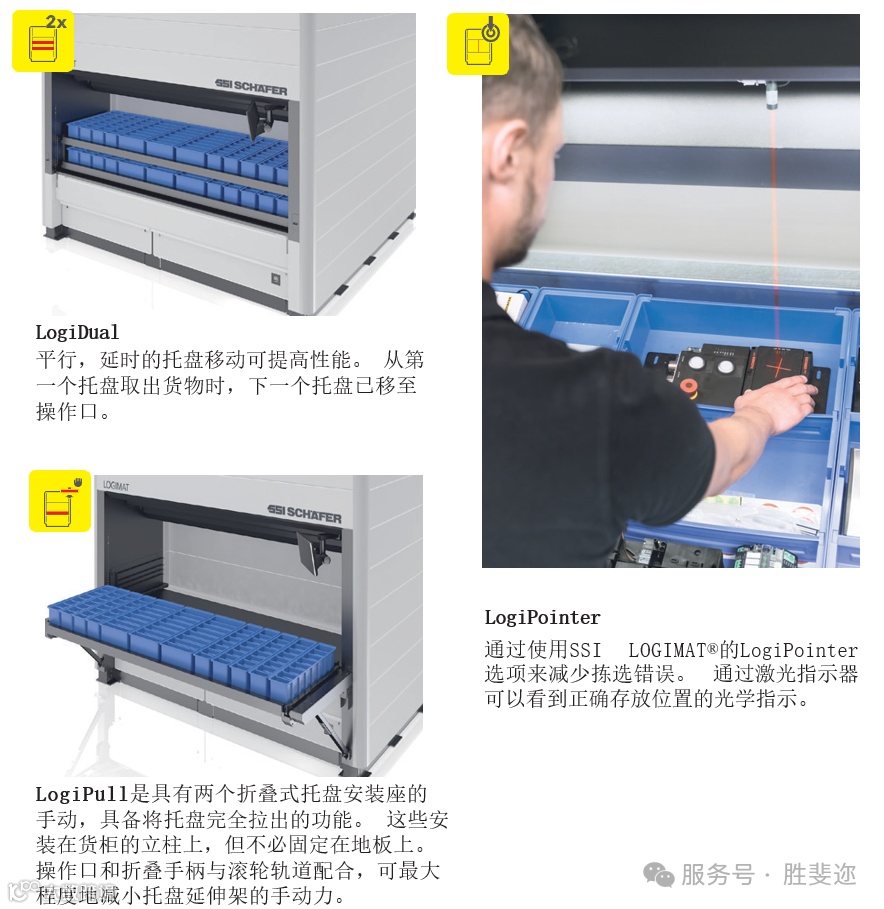 2x

SSI SCHÄFER

LogiDual
平行，延时的托盘移动可提高性能。 从第一个托盘取出货物时，下一个托盘已移至操作口。

LOGIMAT

SSI SCHÄFER

LogiPull是具有两个折叠式托盘安装座的手动，具备将托盘完全拉出的功能。 这些安装在货柜的立柱上，但不必固定在地板上。操作口和折叠手柄与滚轮轨道配合，可最大程度地减小托盘延伸架的手动力。

LogiPointer
通过使用SSI LOGIMAT®的LogiPointer选项来减少拣选错误。 通过激光指示器可以看到正确存放位置的光学指示。

服务号 · 胜斐迩