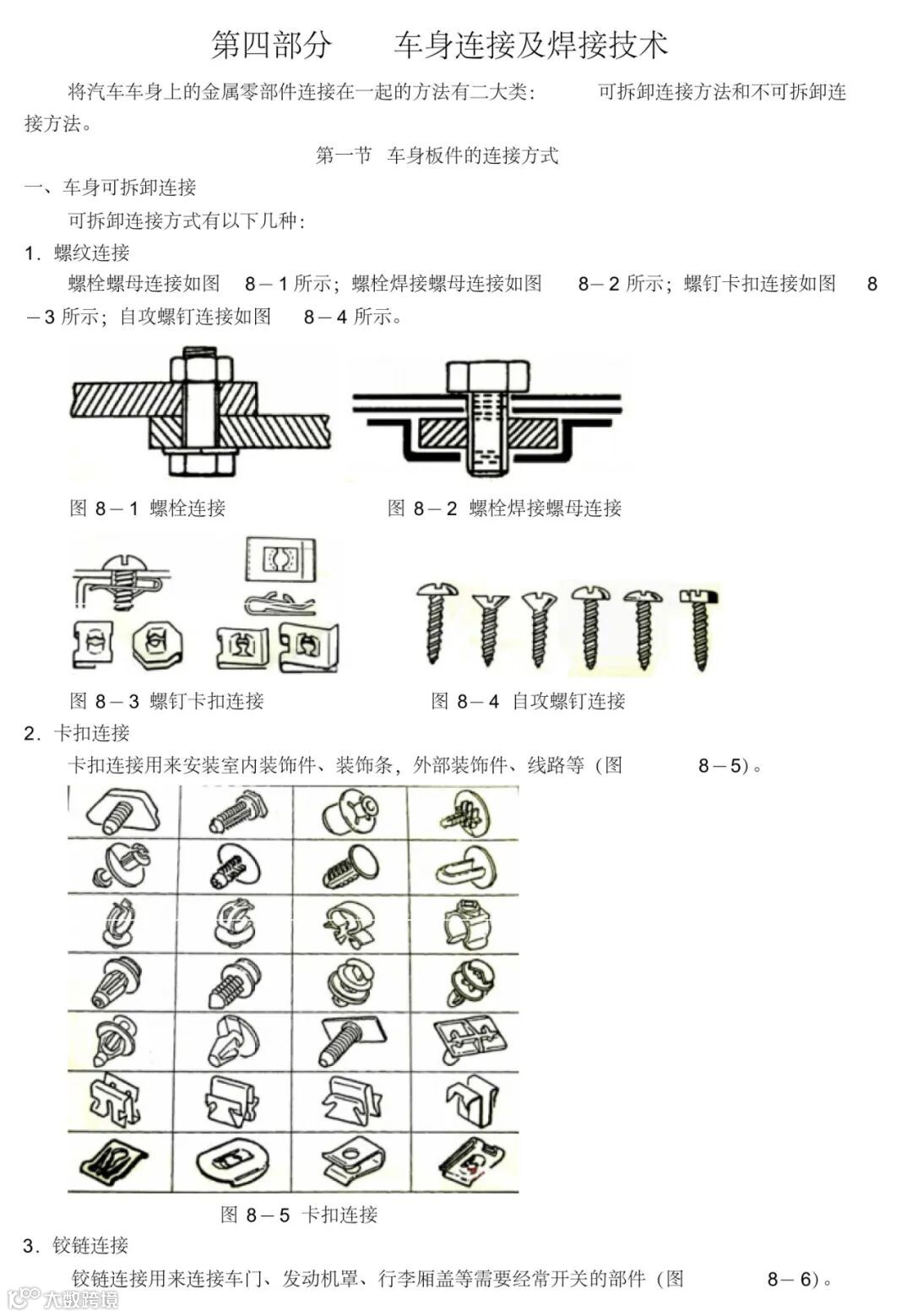 第四部分　　车身连接及焊接技术

将汽车车身上的金属零部件连接在一起的方法有二大类：　可拆卸连接方法和不可拆卸连接方法。

第一节　车身板件的连接方式

一、车身可拆卸连接

可拆卸连接方式有以下几种：

1．螺纹连接

螺栓螺母连接如图　8－1 所示；螺栓焊接螺母连接如图　8－2 所示；螺钉卡扣连接如图　8－3 所示；自攻螺钉连接如图　8－4 所示。

图 8－1 螺栓连接

图 8－2 螺栓焊接螺母连接

图 8－3 螺钉卡扣连接

图 8－4 自攻螺钉连接

2．卡扣连接

卡扣连接用来安装室内装饰件、装饰条，外部装饰件、线路等（图　8－5）。

图 8－5 卡扣连接

3．铰链连接

铰链连接用来连接车门、发动机罩、行李厢盖等需要经常开关的部件（图　8－6）。

大数跨境