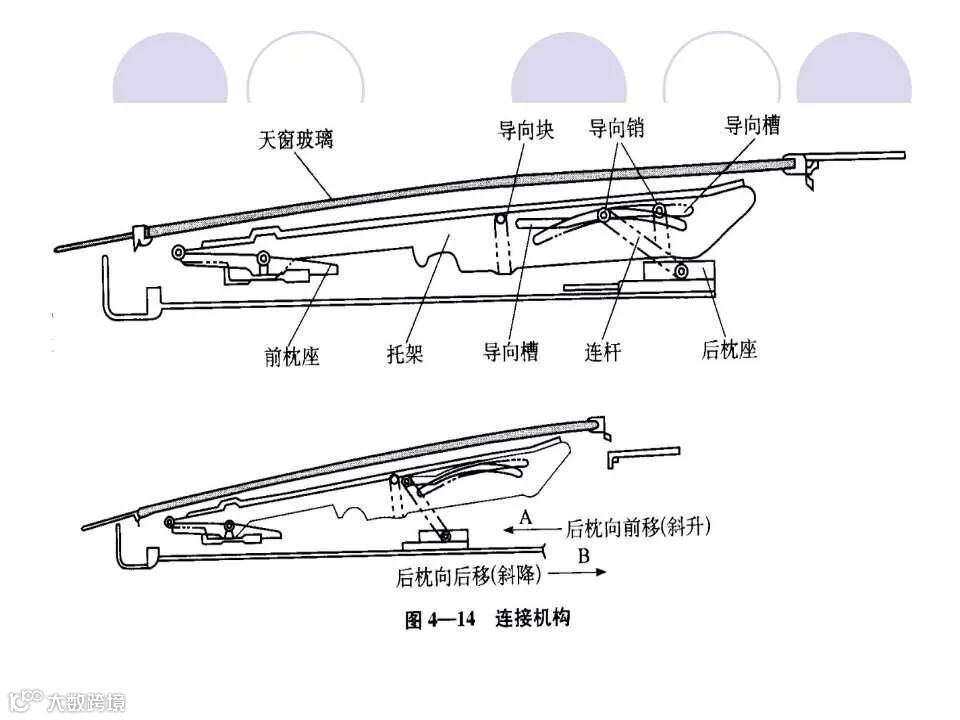 天窗玻璃
导向块
导向销
导向槽
前枕座
托架
导向槽
连杆
后枕座

A
后枕向前移(斜升)
后枕向后移(斜降)
B

图 4—14 连接机构

大数跨境