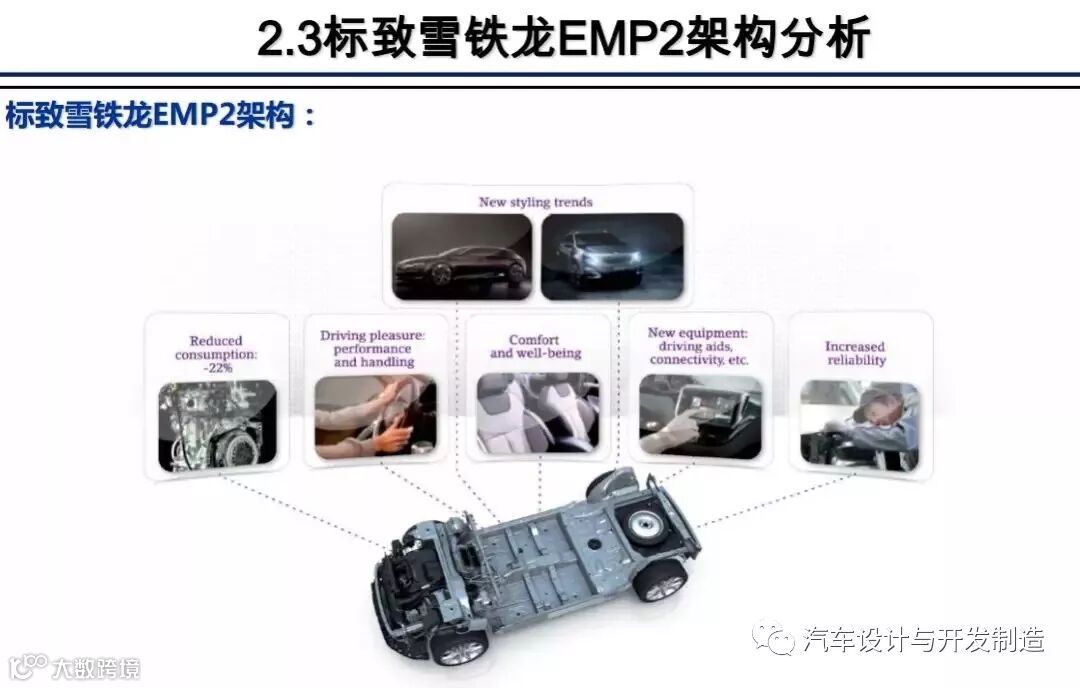 2.3标致雪铁龙EMP2架构分析

标致雪铁龙EMP2架构：

New styling trends

Reduced consumption: -22%

Driving pleasure: performance and handling

Comfort and well-being

New equipment: driving aids, connectivity, etc.

Increased reliability

汽车设计与开发制造

大数跨境