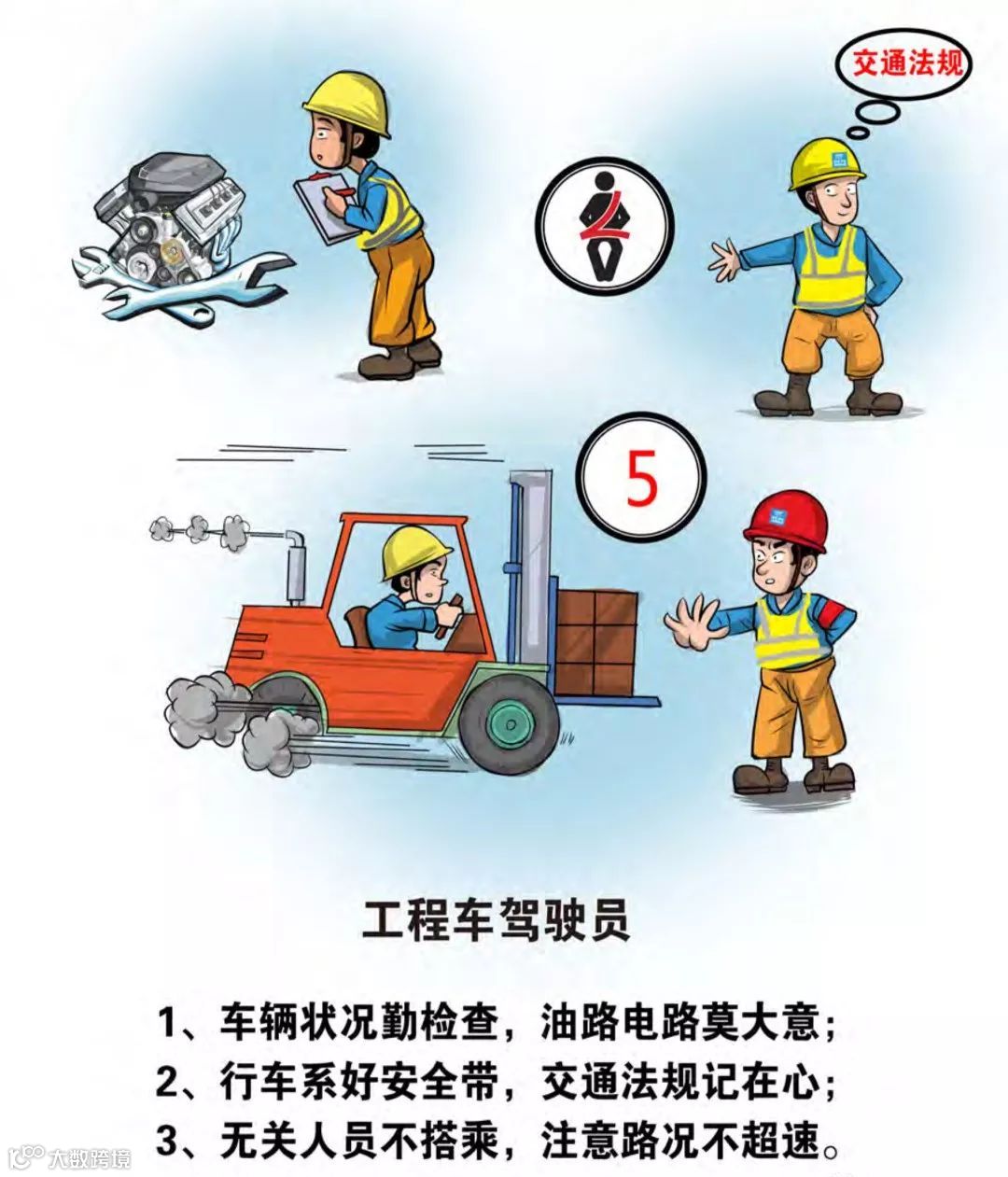 交通法规

5

工程车驾驶员

1、车辆状况勤检查，油路电路莫大意；
2、行车系好安全带，交通法规记在心；
3、无关人员不搭乘，注意路况不超速。

大数跨境