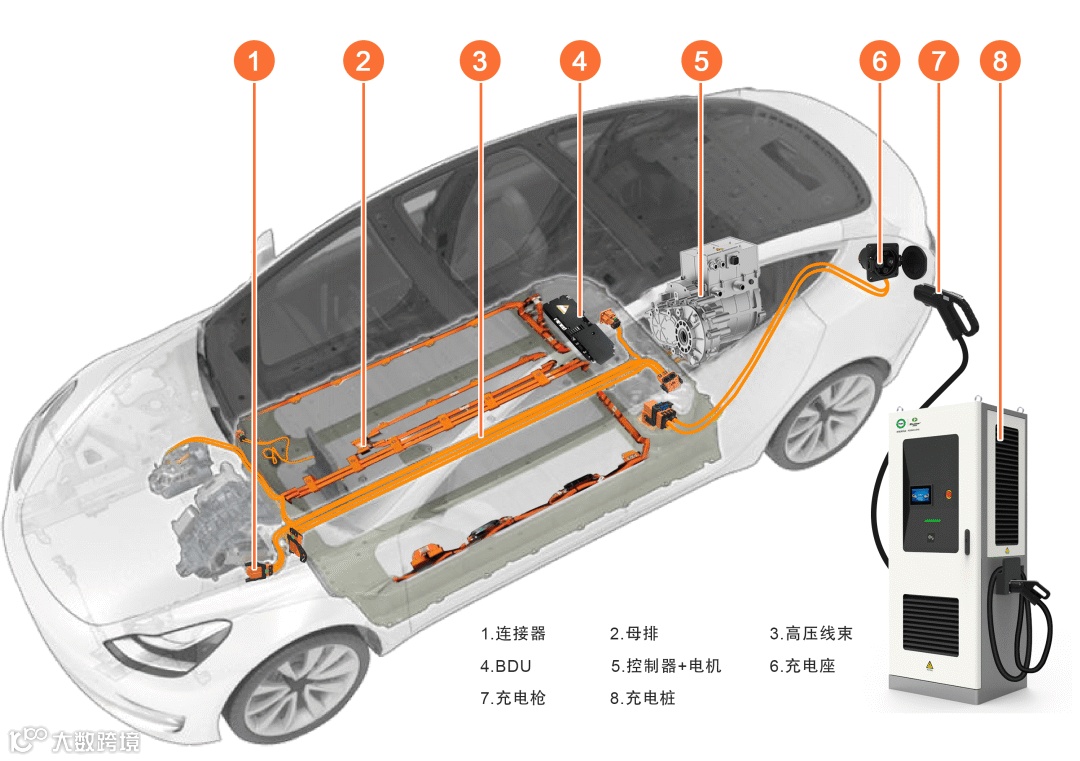 1 2 3 4 5 6 7 8

1.连接器
2.母排
3.高压线束
4.BDU
5.控制器+电机
6.充电座
7.充电枪
8.充电桩

大数跨境