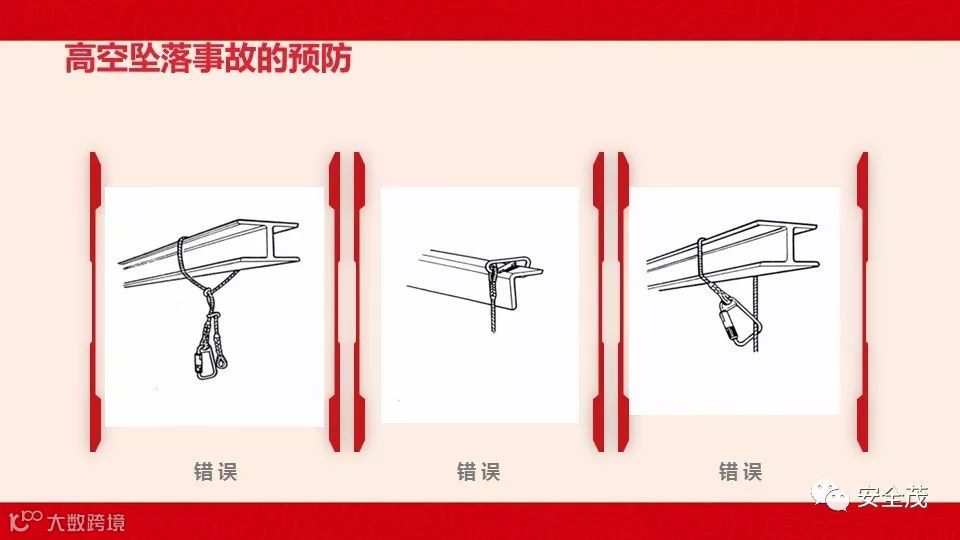 高空坠落事故的预防

错误

错误

错误

安全茂

大数跨境