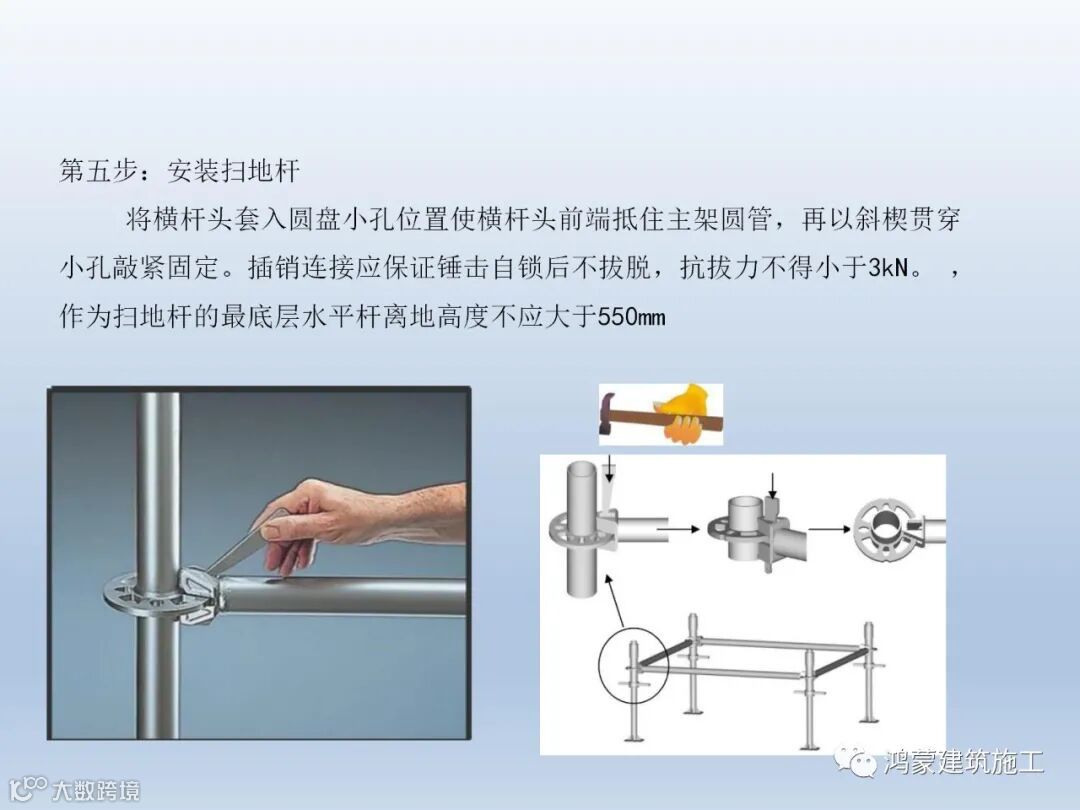 第五步：安装扫地杆

将横杆头套入圆盘小孔位置使横杆头前端抵住主架圆管，再以斜楔贯穿小孔敲紧固定。插销连接应保证锤击自锁后不拔脱，抗拔力不得小于3kN。 ，作为扫地杆的最底层水平杆离地高度不应大于550mm

鸿蒙建筑施工

大数跨境