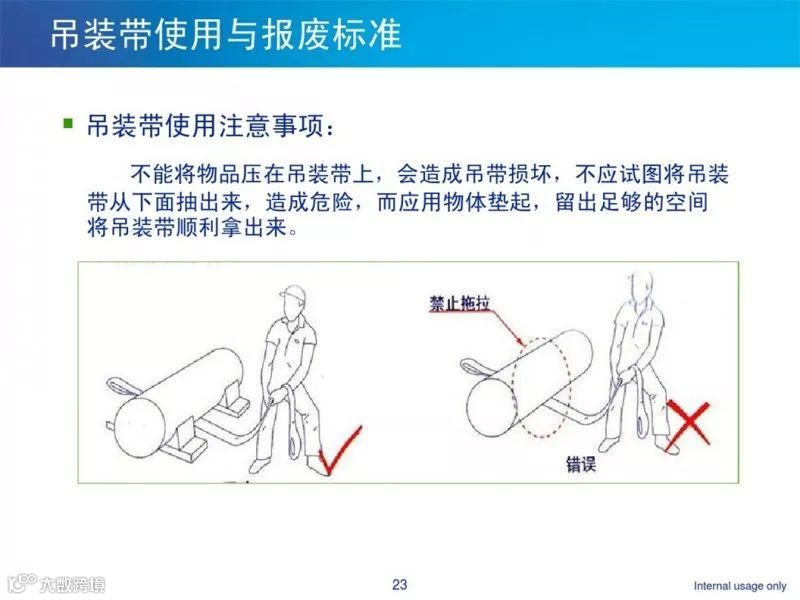 吊装带使用与报废标准

吊装带使用注意事项：

不能将物品压在吊装带上，会造成吊带损坏，不应试图将吊装带从下面抽出来，造成危险，而应用物体垫起，留出足够的空间将吊装带顺利拿出来。

禁止拖拉

错误

大数跨境

23

Internal usage only