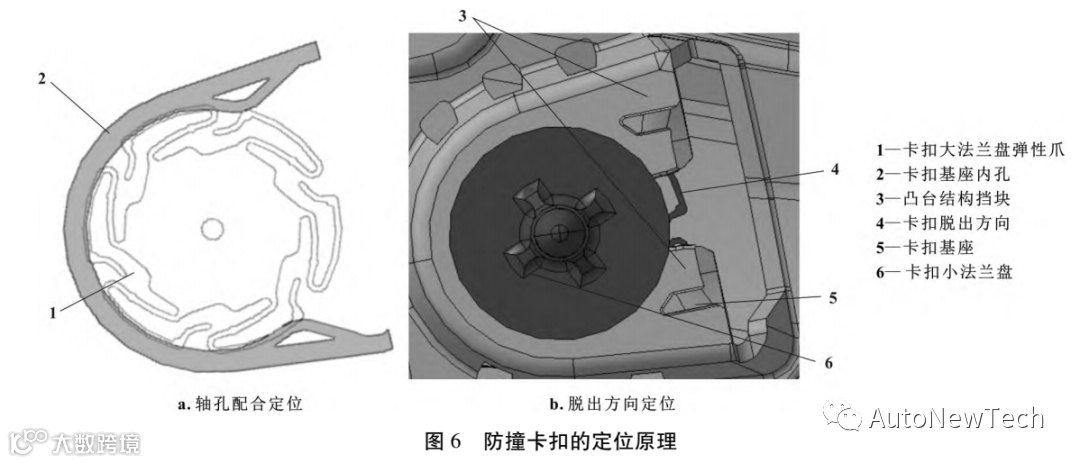 2

1

a. 轴孔配合定位

3

4

5

6

b. 脱出方向定位

1—卡扣大法兰盘弹性爪
2—卡扣基座内孔
3—凸台结构挡块
4—卡扣脱出方向
5—卡扣基座
6—卡扣小法兰盘

图 6 防撞卡扣的定位原理

大数跨境

AutoNewTech