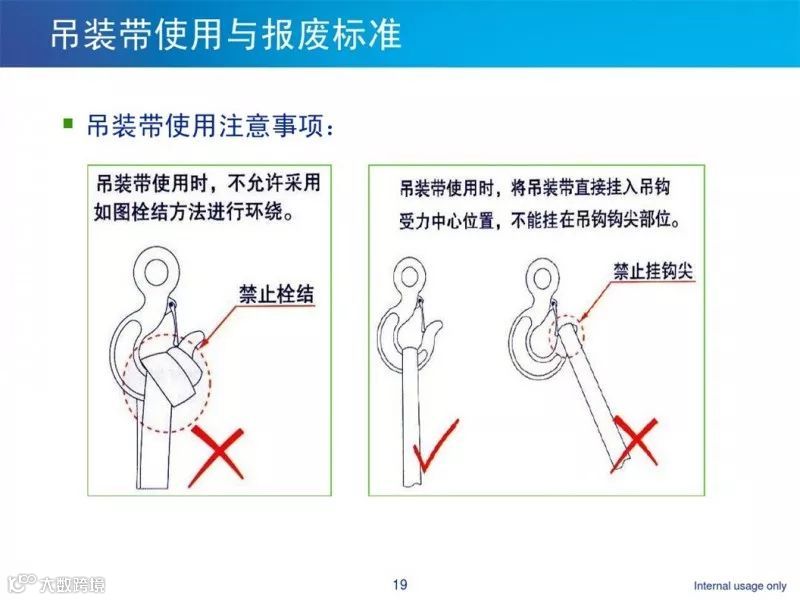 吊装带使用与报废标准

吊装带使用注意事项：

吊装带使用时，不允许采用如图栓结方法进行环绕。

禁止栓结

吊装带使用时，将吊装带直接挂入吊钩受力中心位置，不能挂在吊钩钩尖部位。

禁止挂钩尖

大数跨境

19

Internal usage only