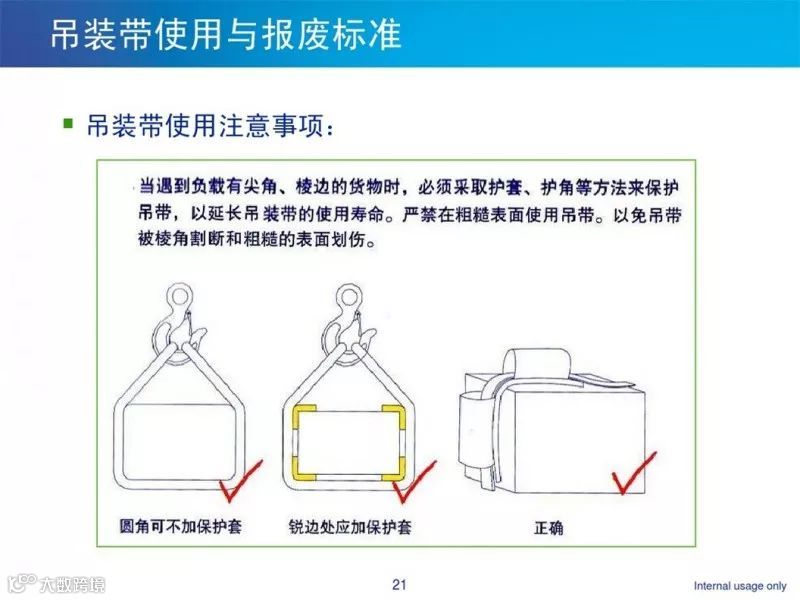 吊装带使用与报废标准

吊装带使用注意事项：

当遇到负载有尖角、棱边的货物时，必须采取护套、护角等方法来保护吊带，以延长吊装带的使用寿命。严禁在粗糙表面使用吊带。以免吊带被棱角割断和粗糙的表面划伤。

圆角可不加保护套

锐边处应加保护套

正确

大数跨境

21

Internal usage only