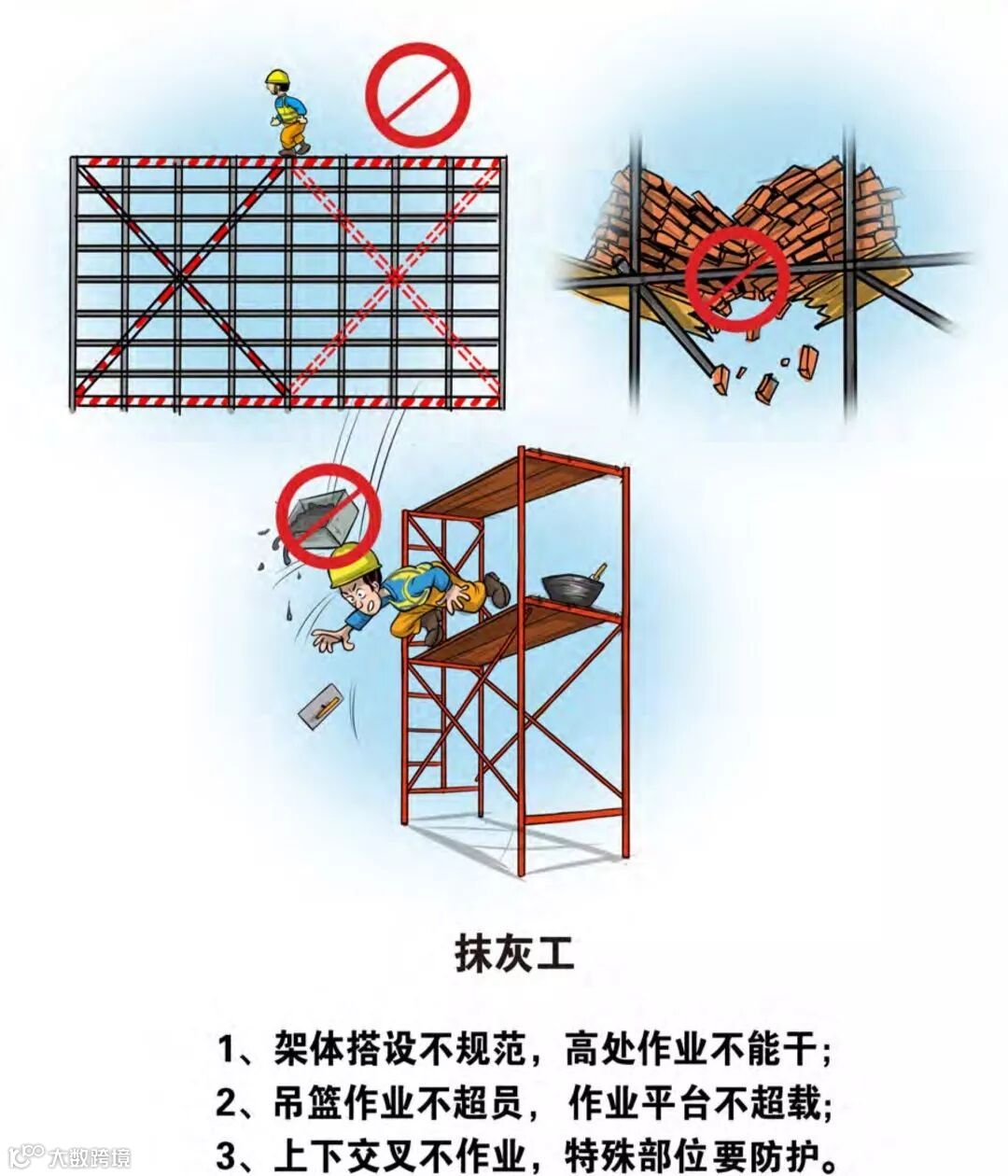 抹灰工

1、架体搭设不规范，高处作业不能干;
2、吊篮作业不超员，作业平台不超载;
3、上下交叉不作业，特殊部位要防护。

大数跨境