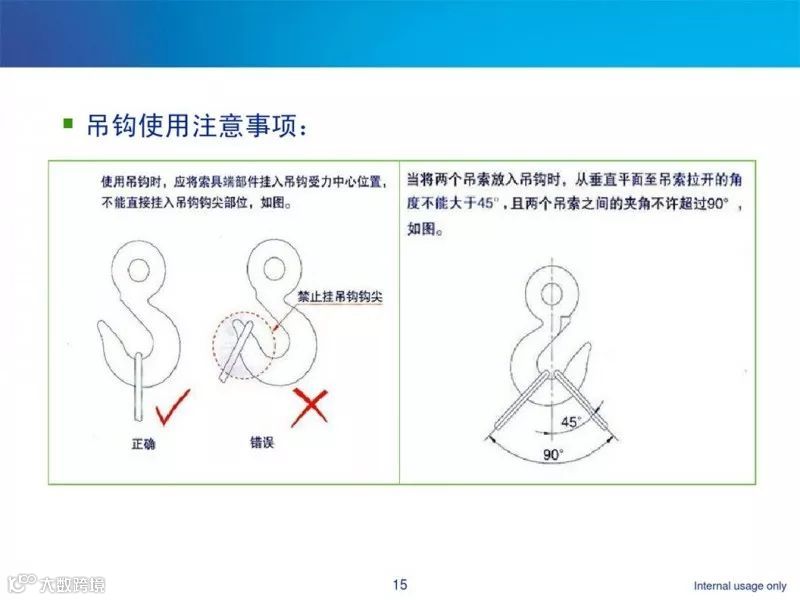 吊钩使用注意事项：

使用吊钩时，应将索具端部件挂入吊钩受力中心位置，不能直接挂入吊钩钩尖部位，如图。

禁止挂吊钩钩尖

正确

错误

当将两个吊索放入吊钩时，从垂直平面至吊索拉开的角度不能大于45°，且两个吊索之间的夹角不许超过90°，如图。

45°

90°

大数跨境

15

Internal usage only