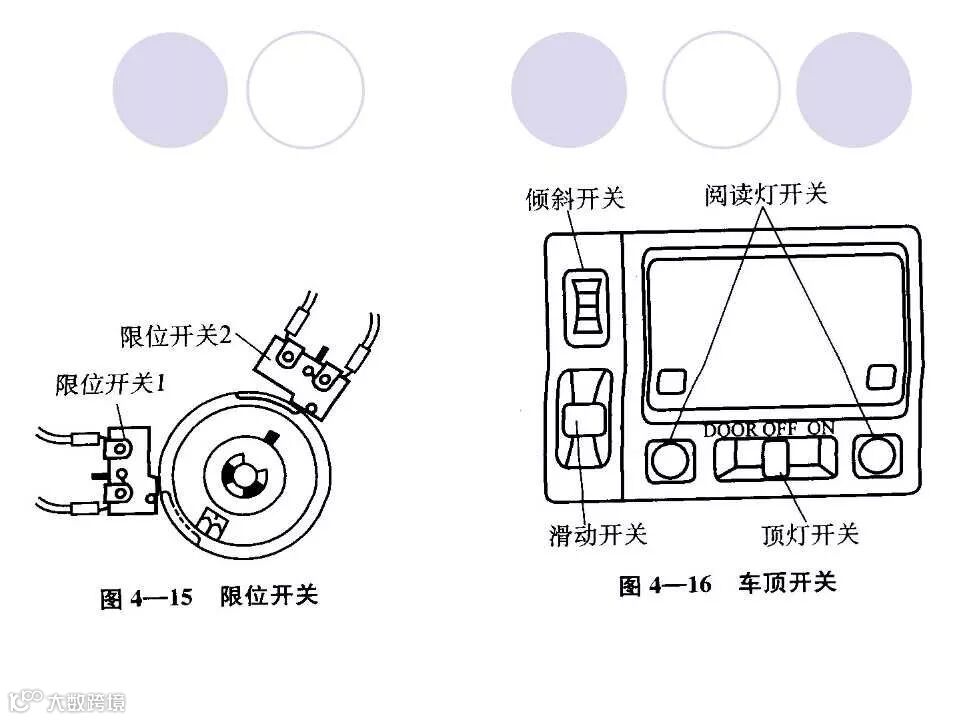 限位开关2

限位开关1

图 4—15 限位开关

倾斜开关

阅读灯开关

DOOR OFF ON

滑动开关

顶灯开关

图 4—16 车顶开关

大数跨境