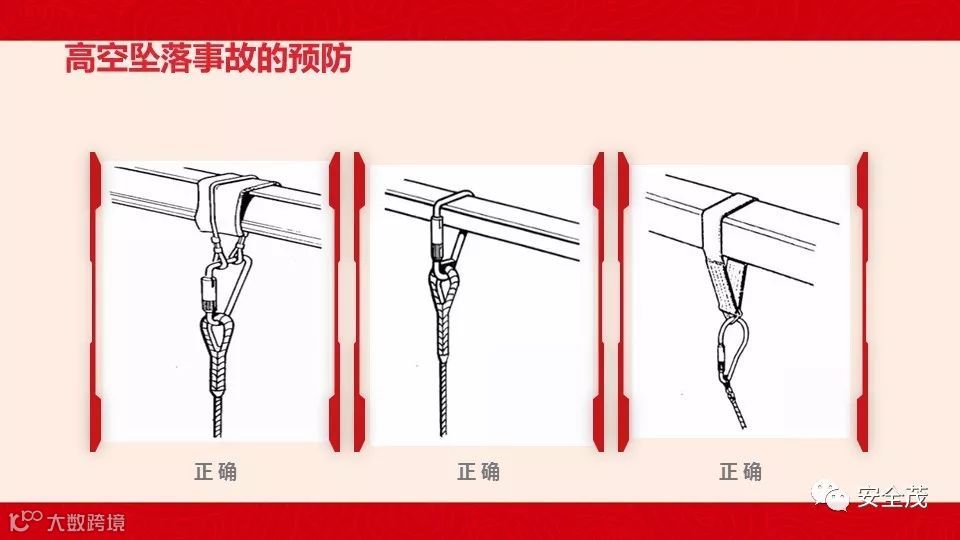 高空坠落事故的预防

正确

正确

正确

安全茂

大数跨境