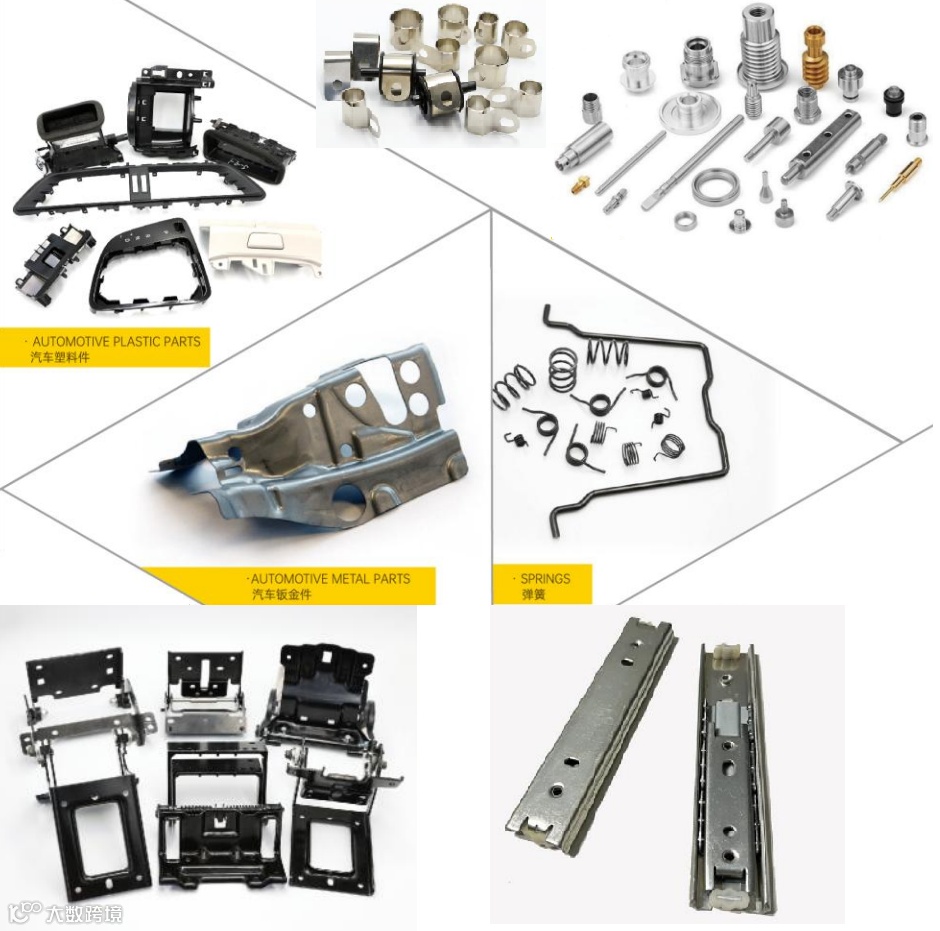 · AUTOMOTIVE PLASTIC PARTS
汽车塑料件

· AUTOMOTIVE METAL PARTS
汽车钣金件

· SPRINGS
弹簧

大数跨境