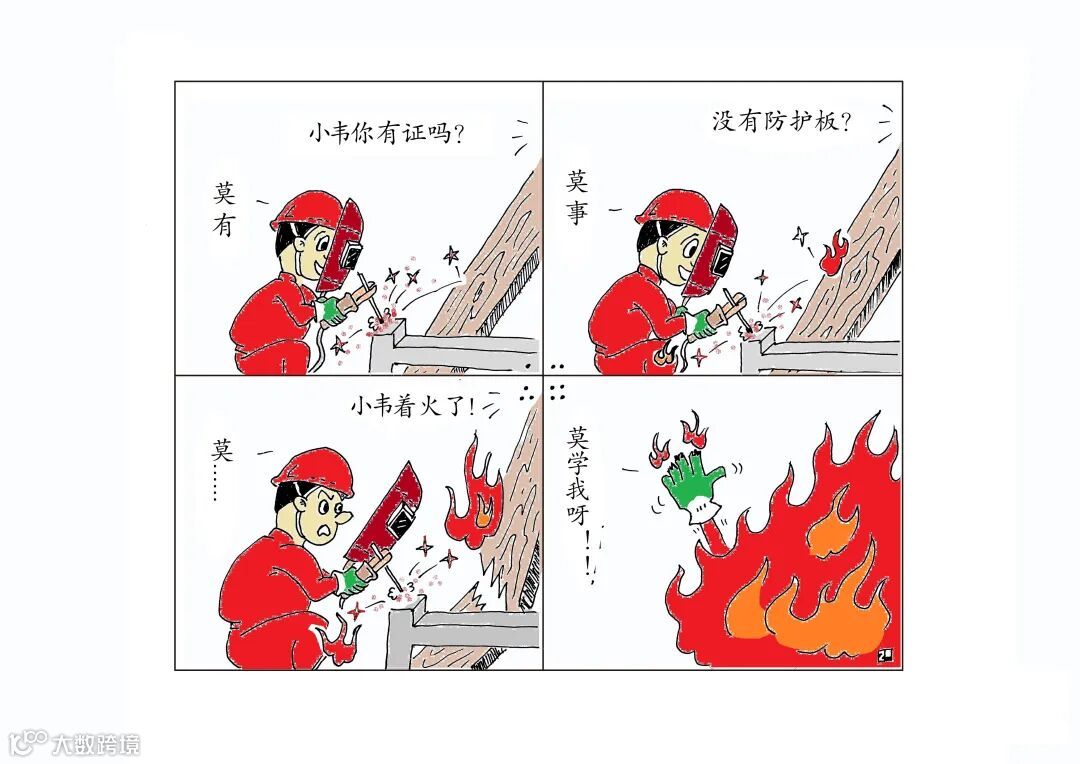 小韦你有证吗?

莫有

没有防护板?

莫事

小韦着火了!

莫……

莫学我呀!!

大数跨境