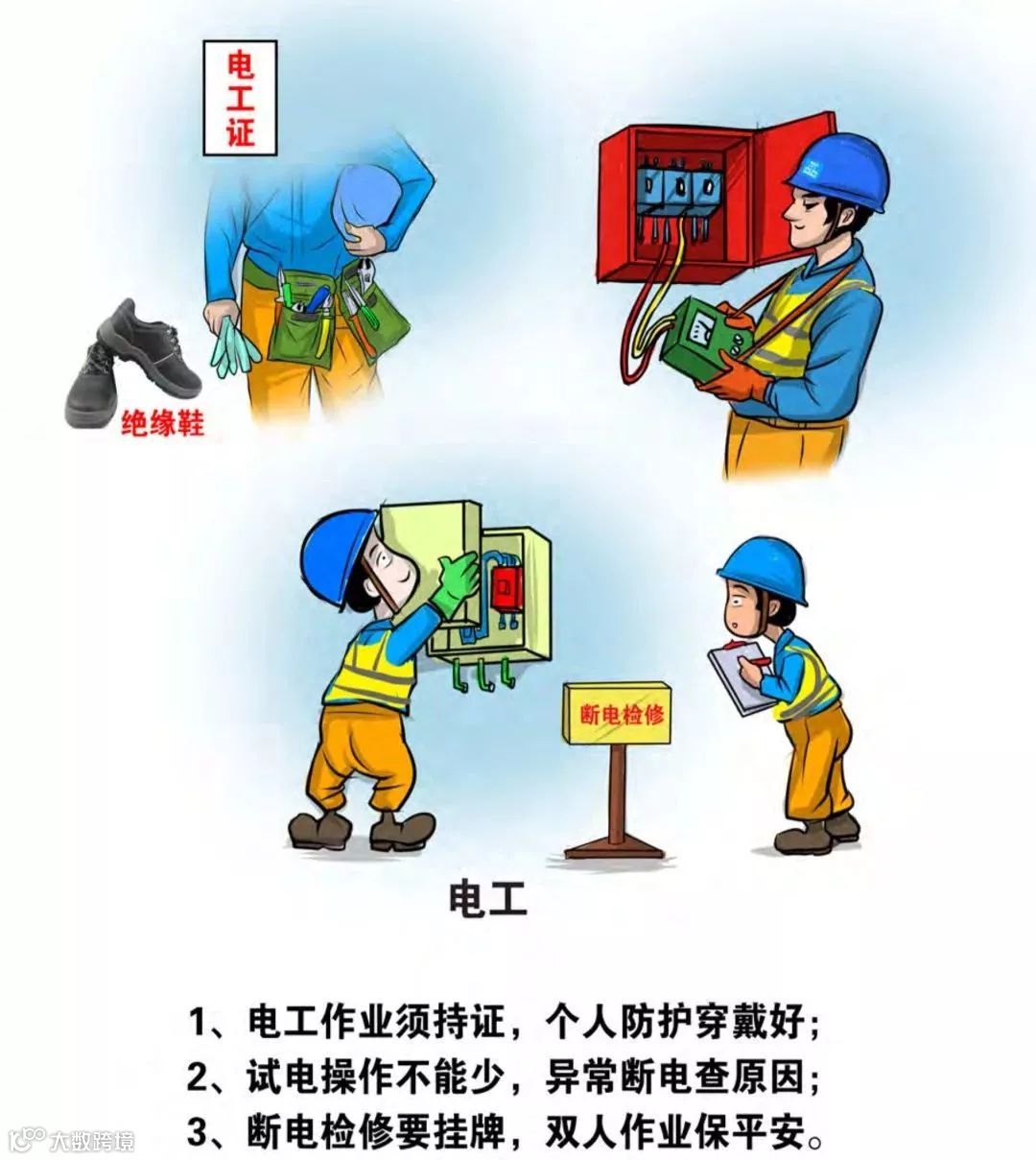 电工证

绝缘鞋

断电检修

电工

1、电工作业须持证，个人防护穿戴好；
2、试电操作不能少，异常断电查原因；
3、断电检修要挂牌，双人作业保平安。

大数跨境