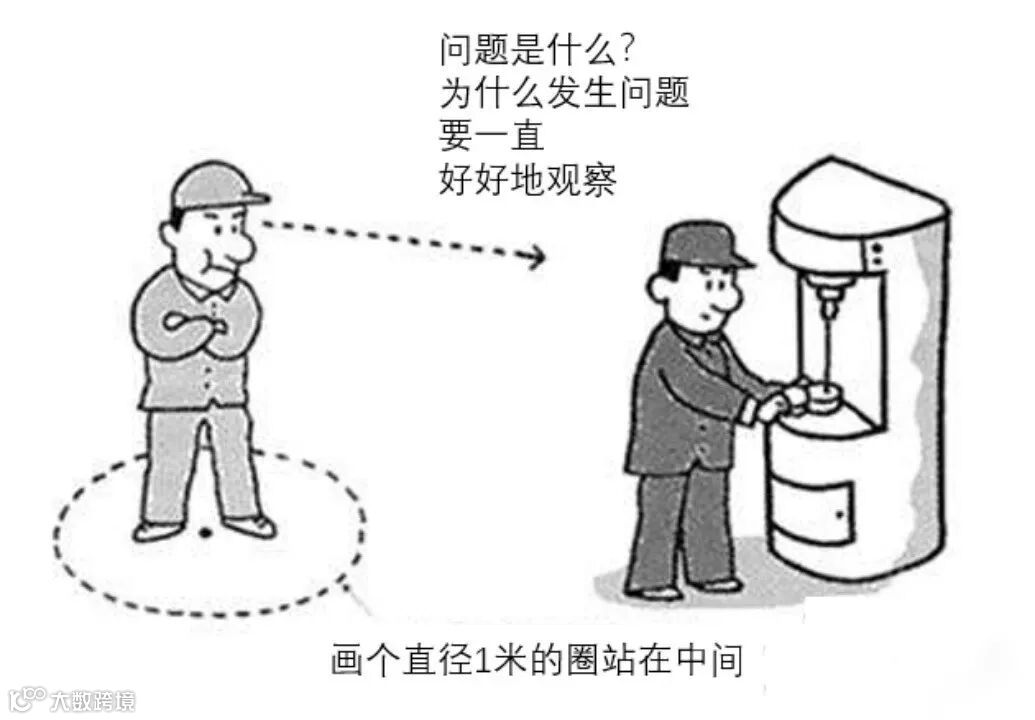 问题是什么?
为什么发生问题
要一直
好好地观察

画个直径1米的圈站在中间

大数跨境