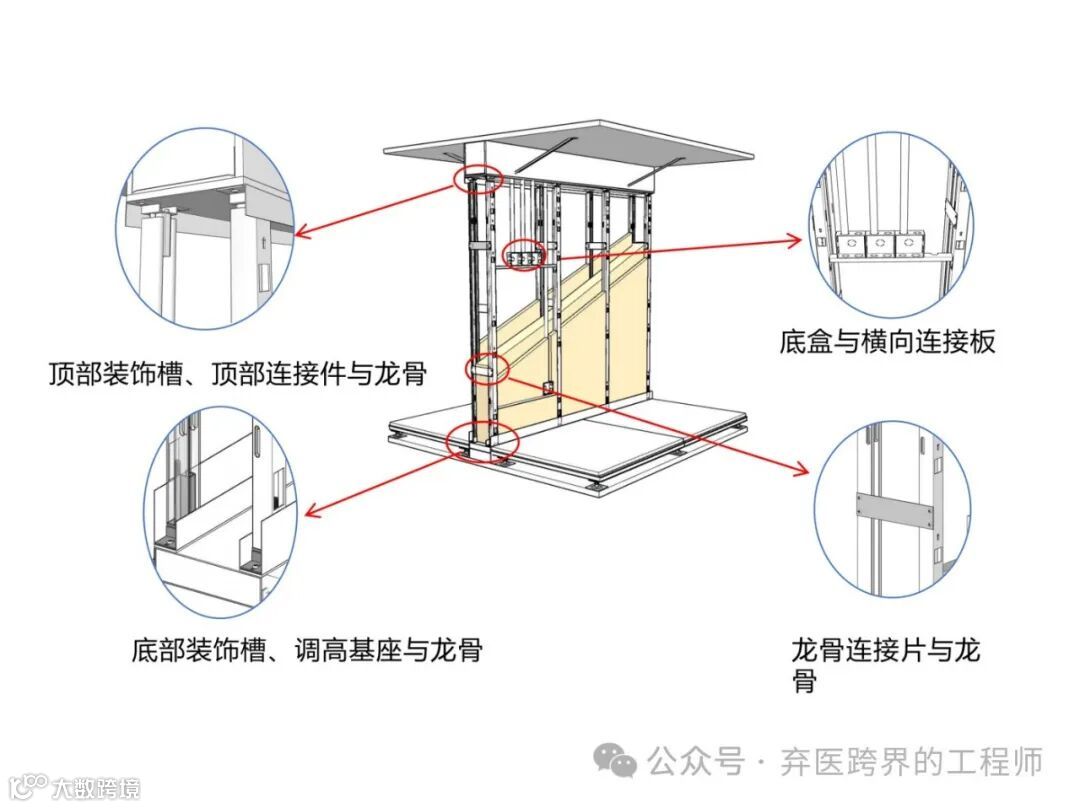 顶部装饰槽、顶部连接件与龙骨

底盒与横向连接板

底部装饰槽、调高基座与龙骨

龙骨连接片与龙骨

公众号 · 弃医跨界的工程师

大数跨境