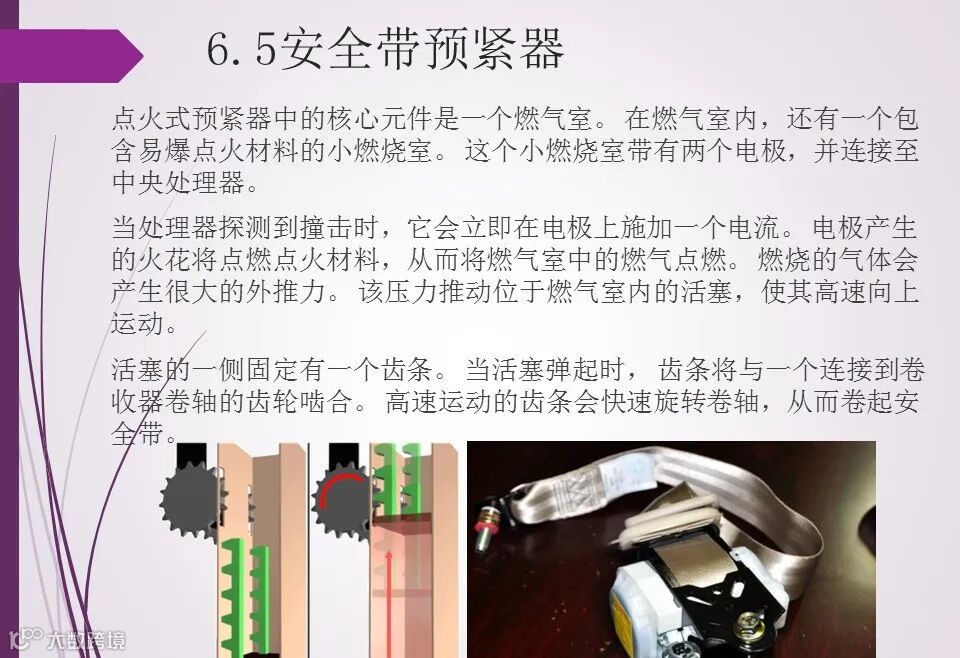 6.5安全带预紧器

点火式预紧器中的核心元件是一个燃气室。在燃气室内，还有一个包含易爆点火材料的小燃烧室。这个小燃烧室带有两个电极，并连接至中央处理器。

当处理器探测到撞击时，它会立即在电极上施加一个电流。电极产生的火花将点燃点火材料，从而将燃气室中的燃气点燃。燃烧的气体会产生很大的外推力。该压力推动位于燃气室内的活塞，使其高速向上运动。

活塞的一侧固定有一个齿条。当活塞弹起时，齿条将与一个连接到卷收器卷轴的齿轮啮合。高速运动的齿条会快速旋转卷轴，从而卷起安全带。

大数跨境