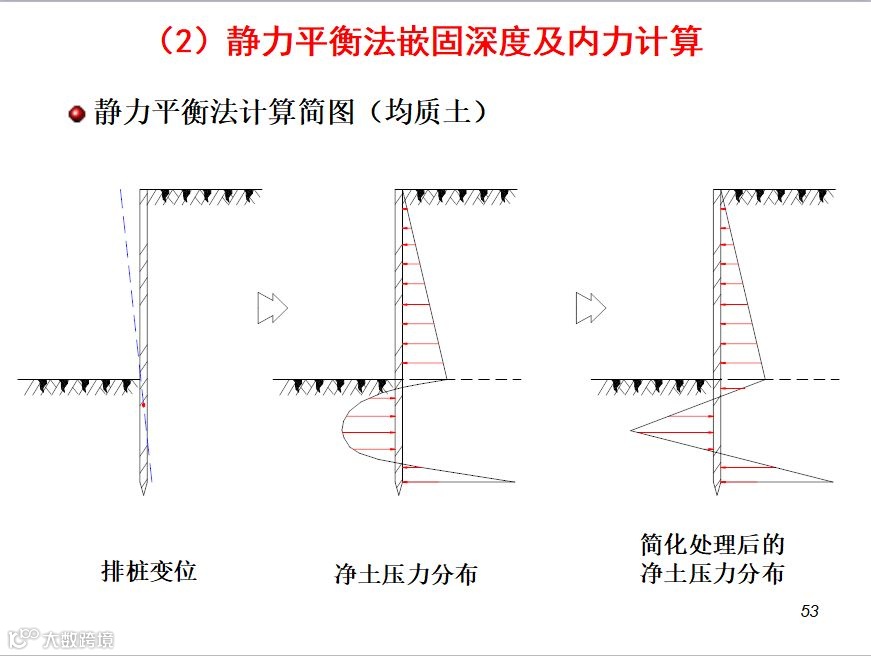 （2）静力平衡法嵌固深度及内力计算

静力平衡法计算简图（均质土）

排桩变位

净土压力分布

简化处理后的净土压力分布

53

大数跨境