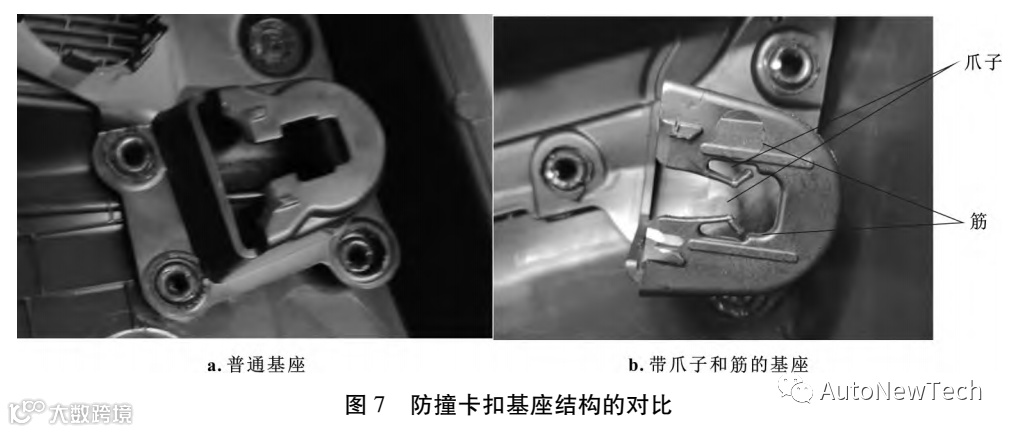 爪子

筋

a. 普通基座

b. 带爪子和筋的基座

图 7　防撞卡扣基座结构的对比

大数跨境

AutoNewTech