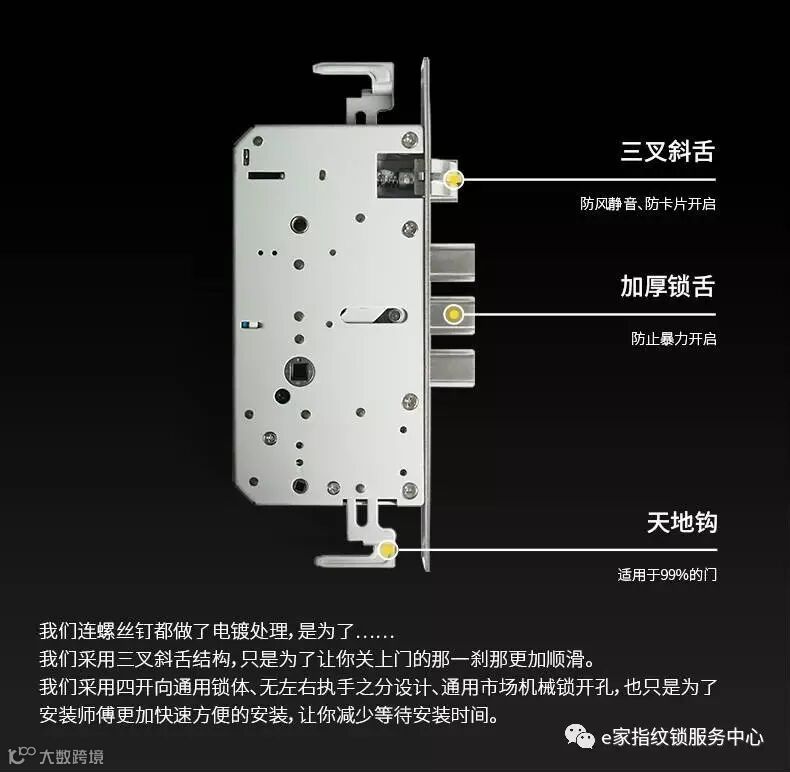 三叉斜舌

防风静音、防卡片开启

加厚锁舌

防止暴力开启

天地钩

适用于99%的门

我们连螺丝钉都做了电镀处理，是为了……
我们采用三叉斜舌结构，只是为了让你关上门的那一刹那更加顺滑。
我们采用四开向通用锁体、无左右执手之分设计、通用市场机械锁开孔，也只是为了安装师傅更加快速方便的安装，让你减少等待安装时间。

e家指纹锁服务中心

大数跨境