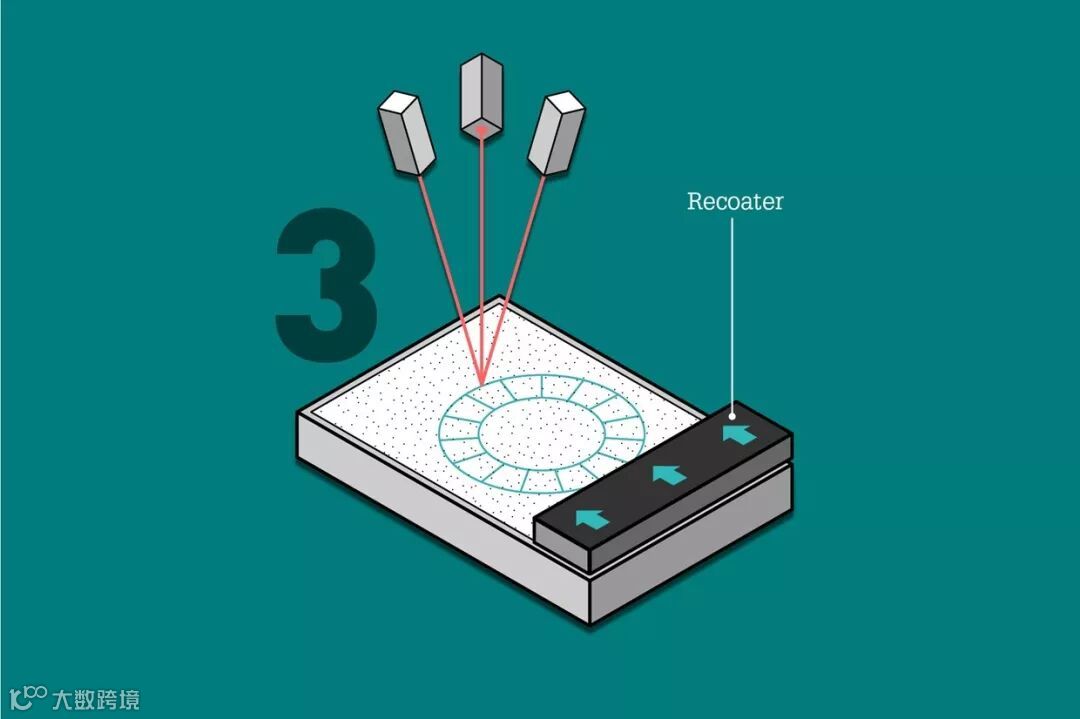 3

Recoater

大数跨境