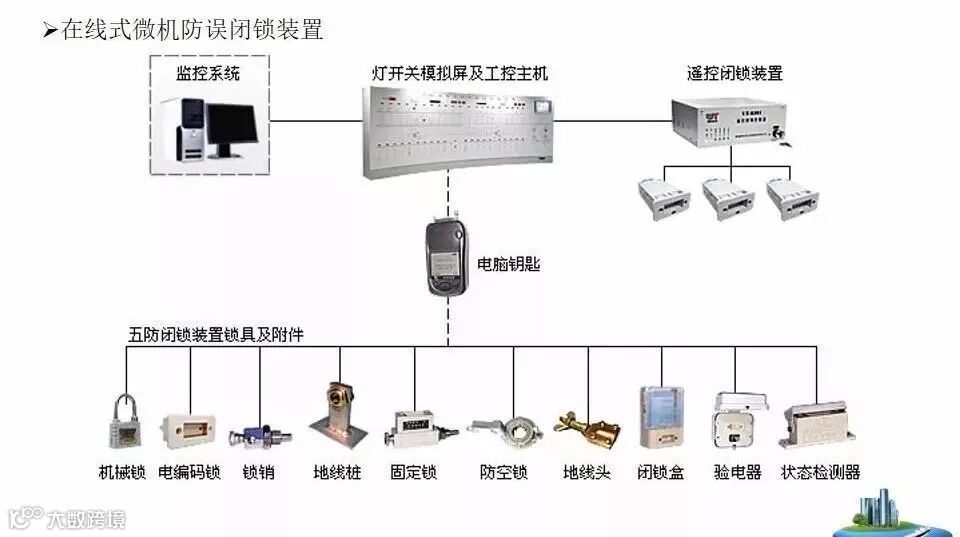 ➢在线式微机防误闭锁装置

监控系统

灯开关模拟屏及工控主机

遥控闭锁装置

电脑钥匙

五防闭锁装置锁具及附件

机械锁 电编码锁 锁销 地线桩 固定锁 防空锁 地线头 闭锁盒 验电器 状态检测器

大数跨境