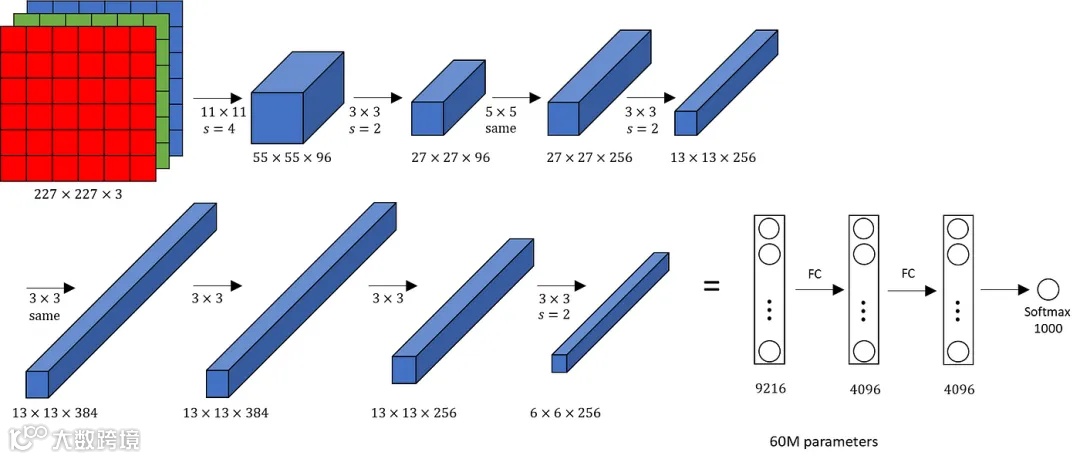 $227 \times 227 \times 3$

$11 \times 11$
$s = 4$

$55 \times 55 \times 96$

$3 \times 3$
$s = 2$

$27 \times 27 \times 96$

$5 \times 5$
same

$27 \times 27 \times 256$

$3 \times 3$
$s = 2$

$13 \times 13 \times 256$

$3 \times 3$
same

$13 \times 13 \times 384$

$3 \times 3$

$13 \times 13 \times 384$

$3 \times 3$

$13 \times 13 \times 256$

$3 \times 3$
$s = 2$

$6 \times 6 \times 256$

=

9216

FC

4096

FC

4096

Softmax
1000

60M parameters

大数跨境