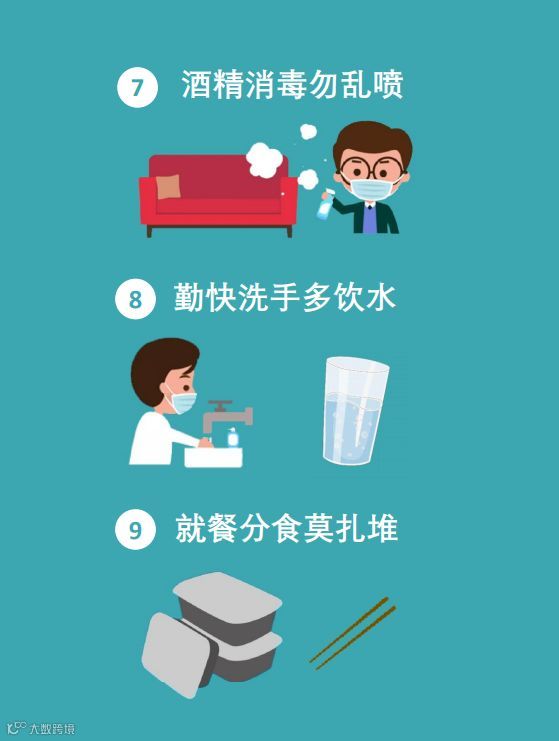 7 酒精消毒勿乱喷

8 勤快洗手多饮水

9 就餐分食莫扎堆

大数跨境