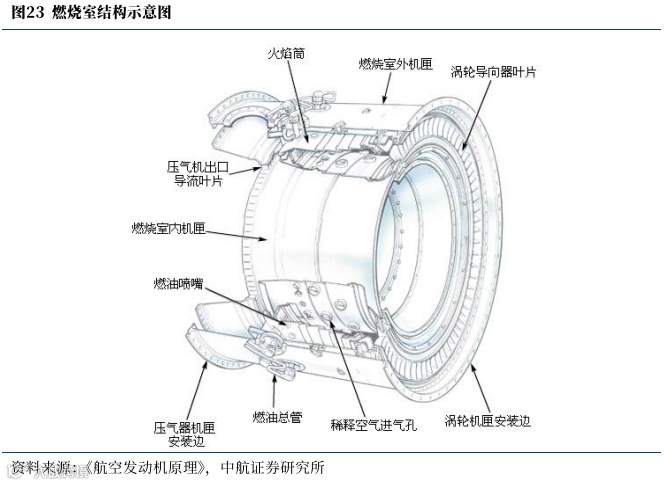 图23 燃烧室结构示意图

火焰筒
燃烧室外机匣
涡轮导向器叶片
压气机出口导流叶片
燃烧室内机匣
燃油喷嘴
压气器机匣安装边
燃油总管
稀释空气进气孔
涡轮机匣安装边

资料来源：《航空发动机原理》，中航证券研究所