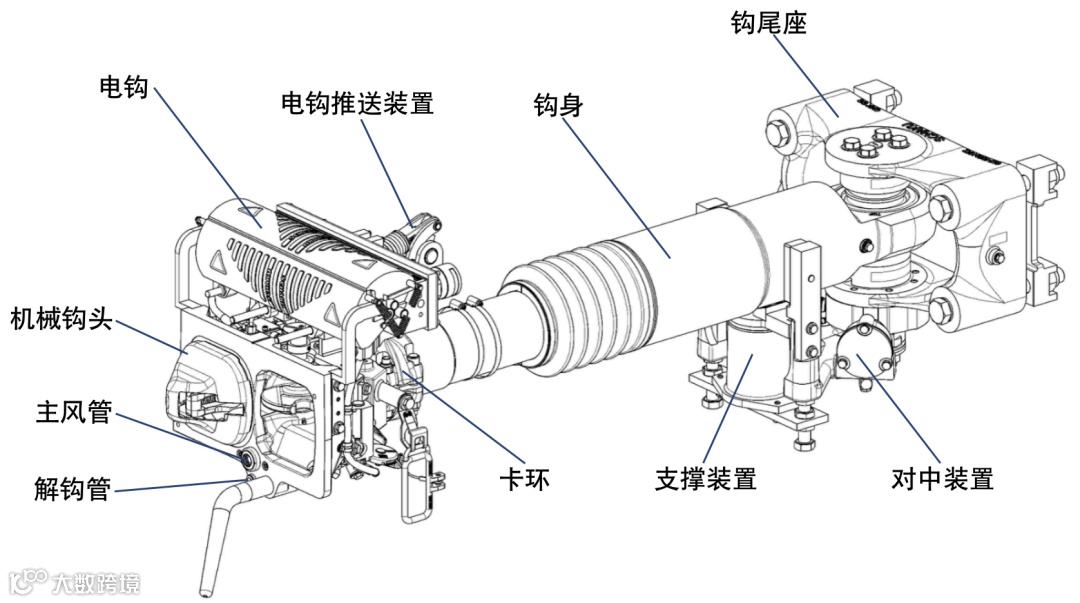 钩尾座

电钩

电钩推送装置

钩身

机械钩头

主风管

解钩管

卡环

支撑装置

对中装置

大数跨境