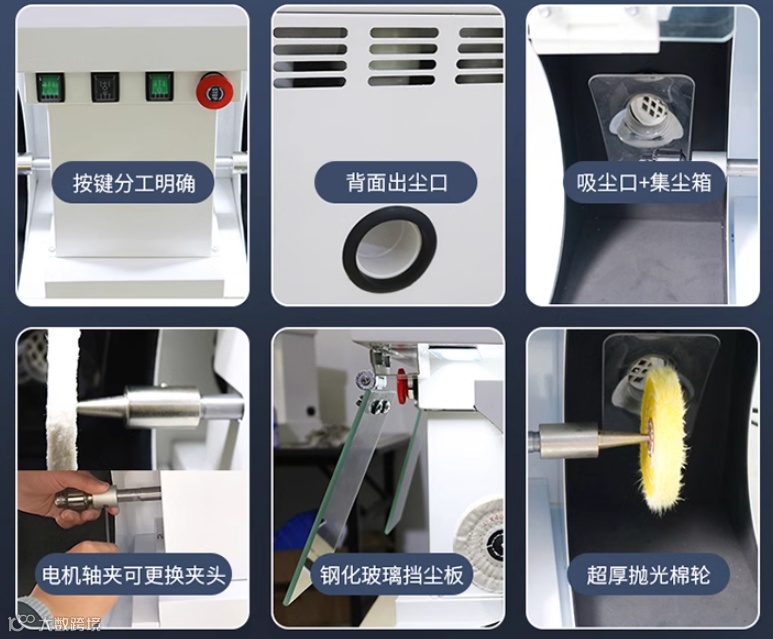 按键分工明确

背面出尘口

吸尘口+集尘箱

电机轴夹可更换夹头

钢化玻璃挡尘板

超厚抛光棉轮

大数跨境