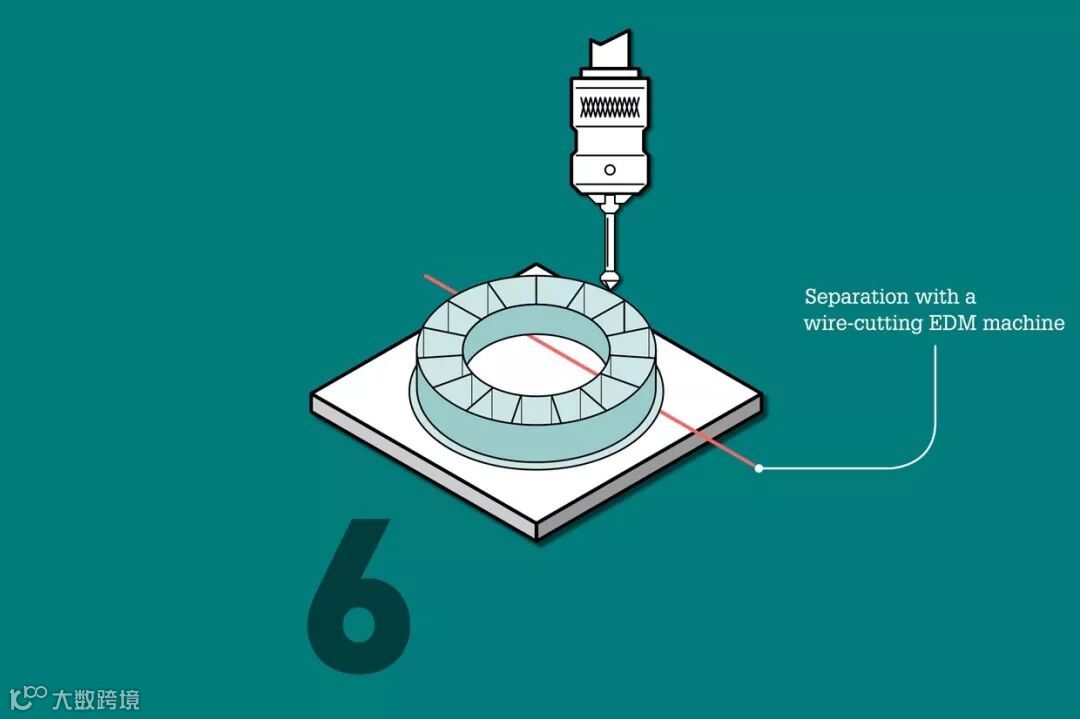 Separation with a wire-cutting EDM machine

6

大数跨境