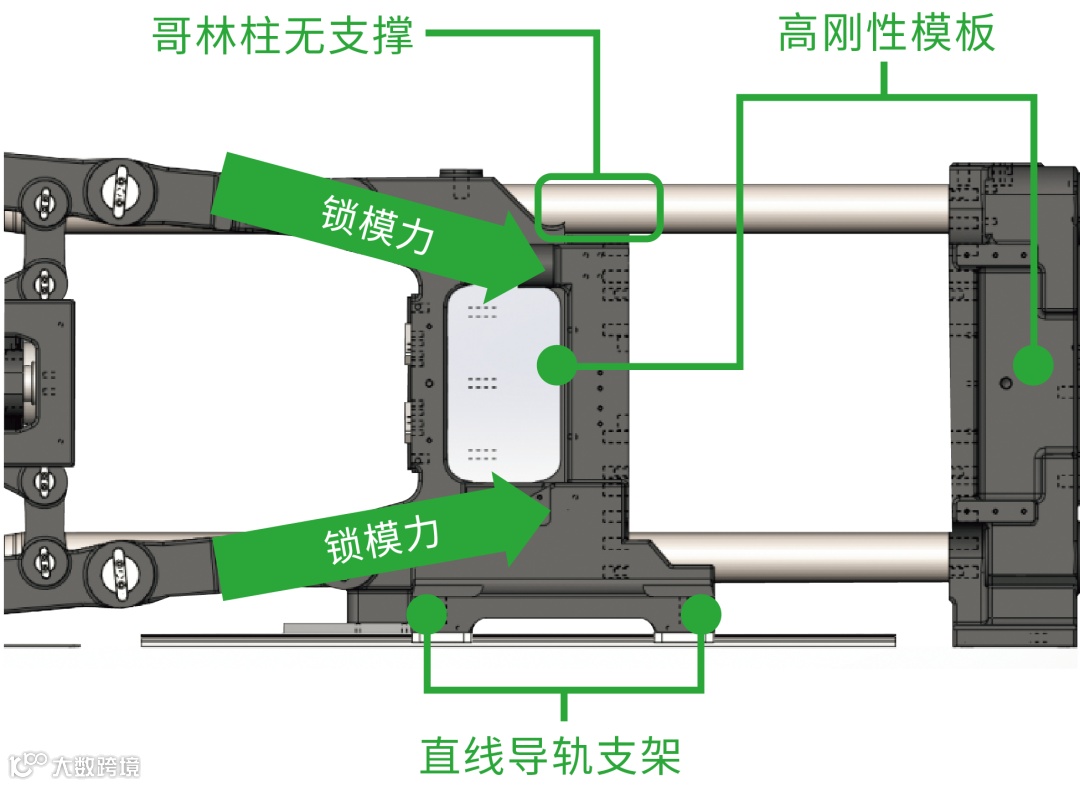 哥林柱无支撑

高刚性模板

锁模力

锁模力

直线导轨支架

大数跨境