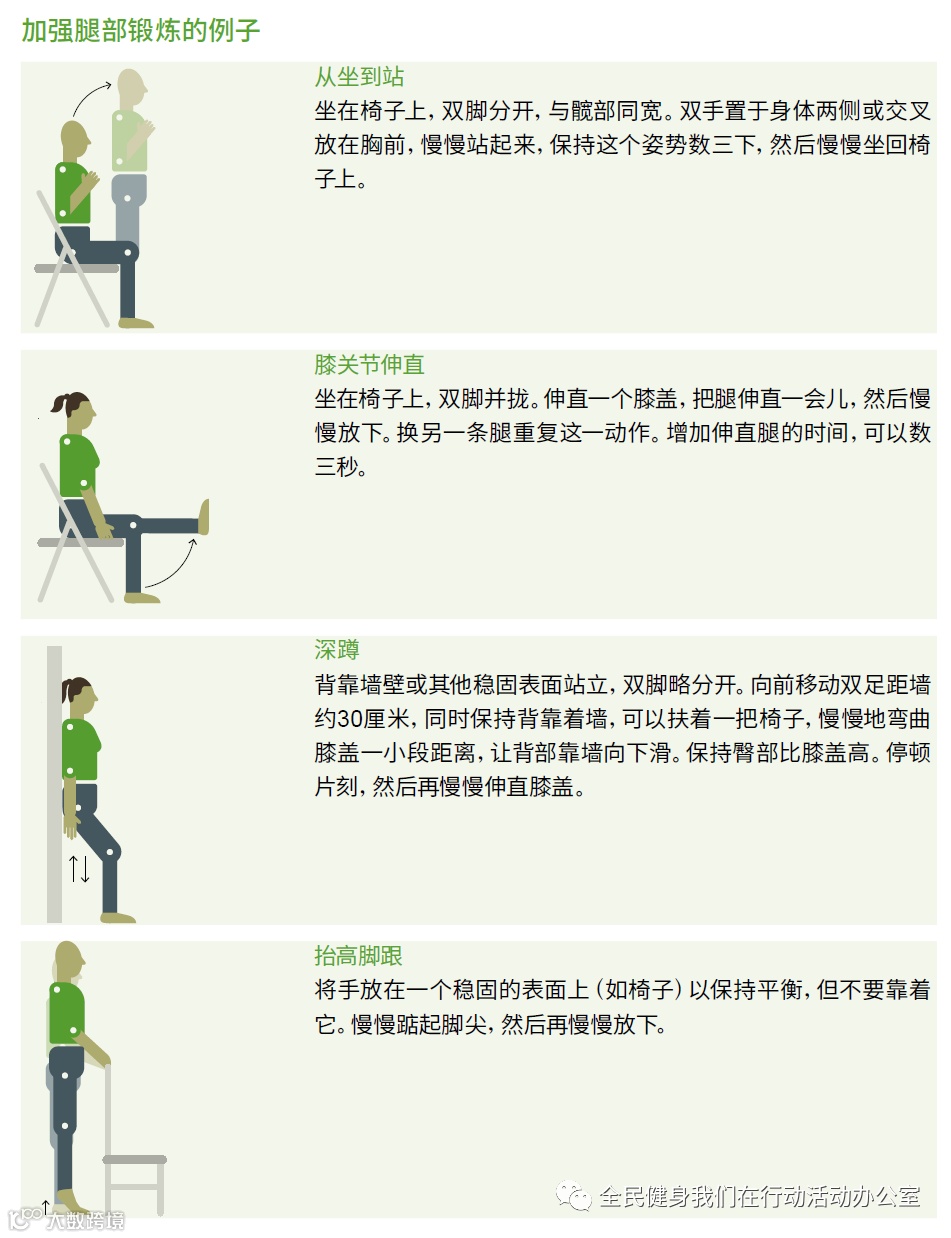 加强腿部锻炼的例子

从坐到站
坐在椅子上，双脚分开，与髋部同宽。双手置于身体两侧或交叉放在胸前，慢慢站起来，保持这个姿势数三下，然后慢慢坐回椅子上。

膝关节伸直
坐在椅子上，双脚并拢。伸直一个膝盖，把腿伸直一会儿，然后慢慢放下。换另一条腿重复这一动作。增加伸直腿的时间，可以数三秒。

深蹲
背靠墙壁或其他稳固表面站立，双脚略分开。向前移动双足距墙约30厘米，同时保持背靠着墙，可以扶着一把椅子，慢慢地弯曲膝盖一小段距离，让背部靠墙向下滑。保持臀部比膝盖高。停顿片刻，然后再慢慢伸直膝盖。

抬高脚跟
将手放在一个稳固的表面上（如椅子）以保持平衡，但不要靠着它。慢慢踮起脚尖，然后再慢慢放下。

全民健身我们在行动活动办公室
大数跨境