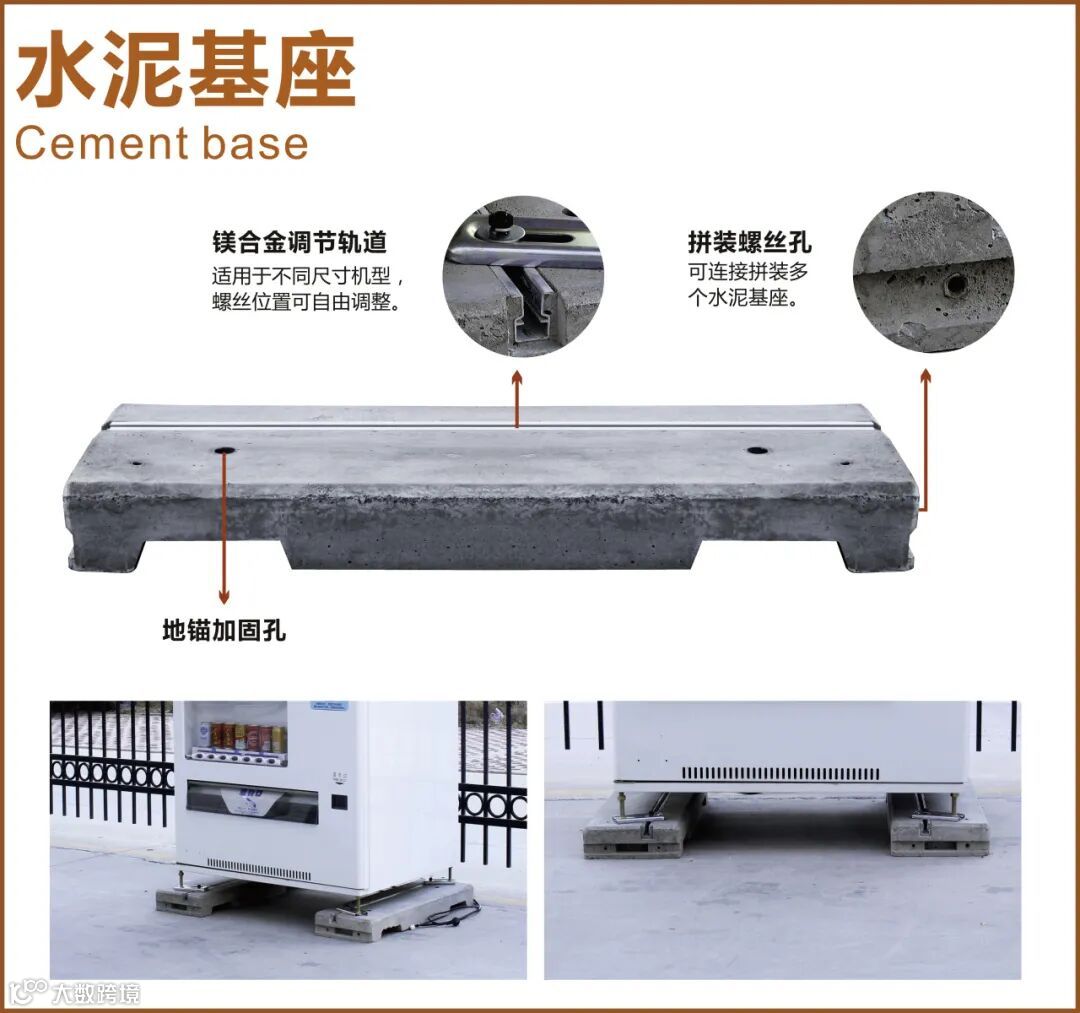 水泥基座
Cement base

镁合金调节轨道
适用于不同尺寸机型，螺丝位置可自由调整。

拼装螺丝孔
可连接拼装多个水泥基座。

地锚加固孔

大数跨境