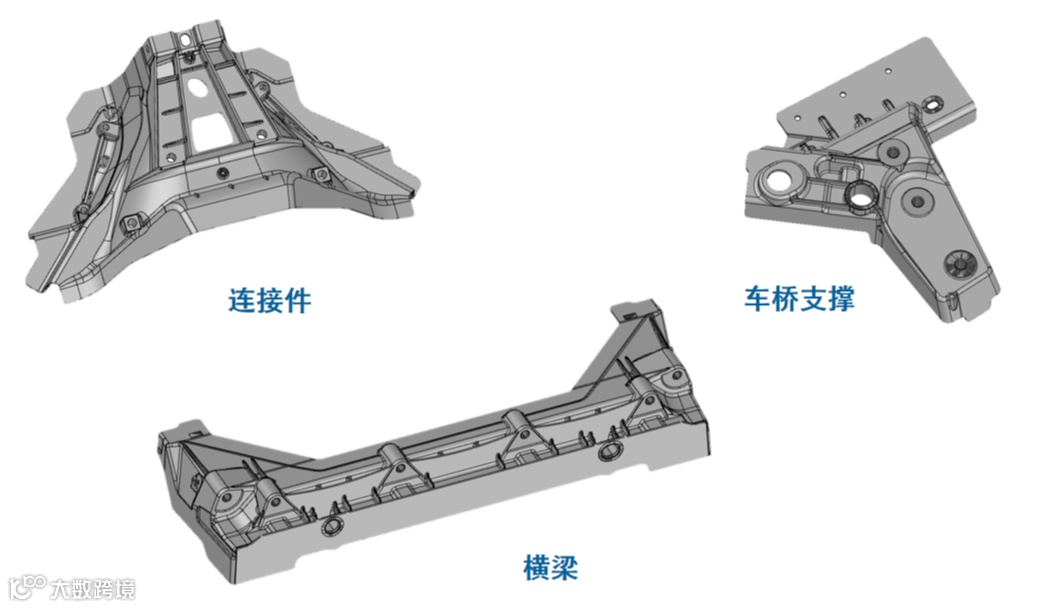 连接件

车桥支撑

横梁

大数跨境