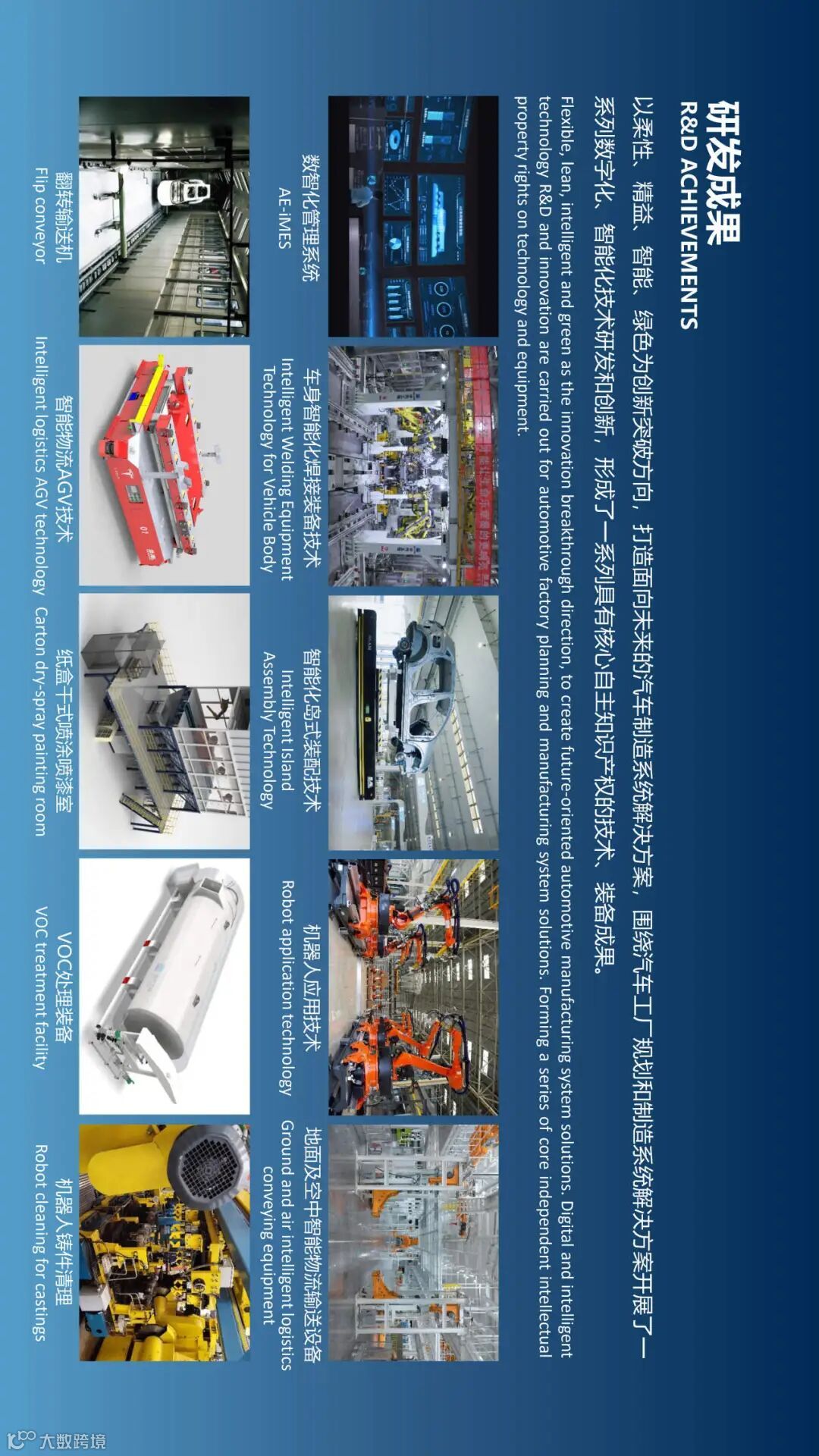 研发成果
R&D ACHIEVEMENTS

以柔性、精益、智能、绿色为创新突破方向，打造面向未来的汽车制造系统解决方案，围绕汽车工厂规划和制造系统解决方案开展了一系列数字化、智能化技术研发和创新，形成了一系列具有核心自主知识产权的技术、装备成果。

Flexible, lean, intelligent and green as the innovation breakthrough direction, to create future-oriented automotive manufacturing system solutions. Digital and intelligent technology R&D and innovation are carried out for automotive factory planning and manufacturing system solutions. Forming a series of core independent intellectual property rights on technology and equipment.

数智化管理系统
AE-iMES

车身智能化焊接装备技术
Intelligent Welding Equipment Technology for Vehicle Body

智能化岛式装配技术
Intelligent Island Assembly Technology

机器人应用技术
Robot application technology

地面及空中智能物流输送设备
Ground and air intelligent logistics conveying equipment

翻转输送机
Flip conveyor

智能物流AGV技术
Intelligent logistics AGV technology

纸盒干式喷涂喷漆室
Carton dry-spray painting room

VOC处理装备
VOC treatment facility

机器人铸件清理
Robot cleaning for castings

大数跨境