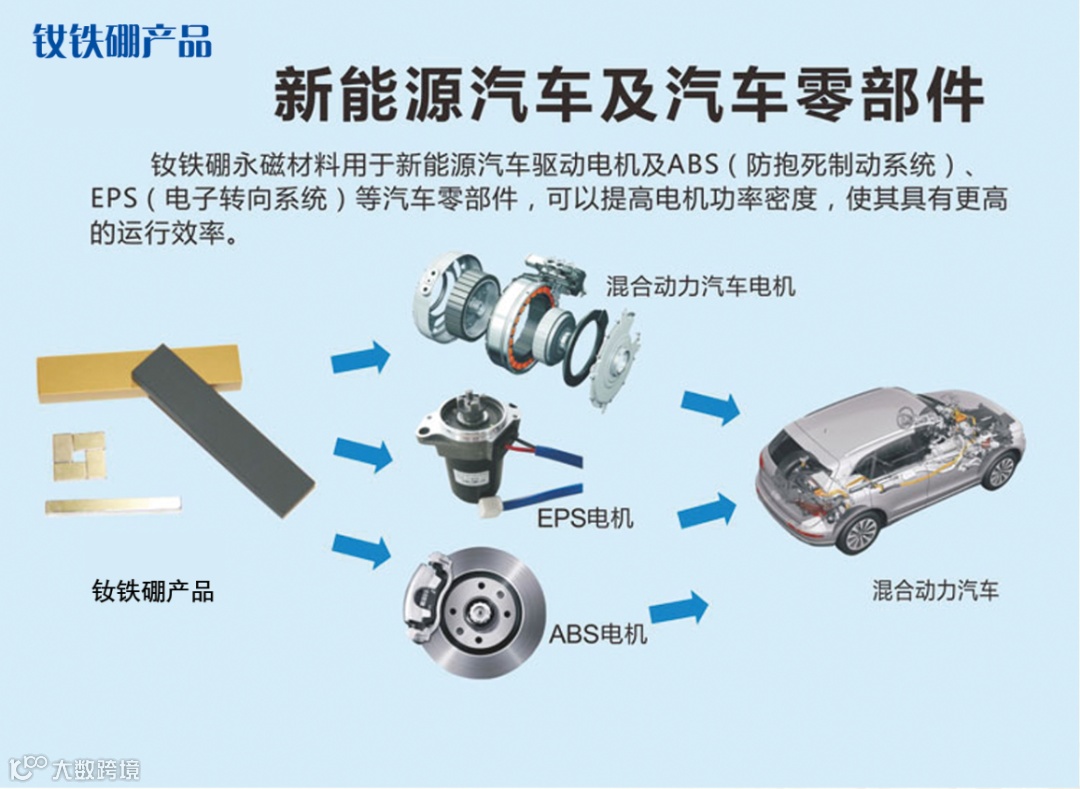 钕铁硼产品

新能源汽车及汽车零部件

钕铁硼永磁材料用于新能源汽车驱动电机及ABS（防抱死制动系统）、EPS（电子转向系统）等汽车零部件，可以提高电机功率密度，使其具有更高的运行效率。

混合动力汽车电机

EPS电机

ABS电机

钕铁硼产品

混合动力汽车

大数跨境