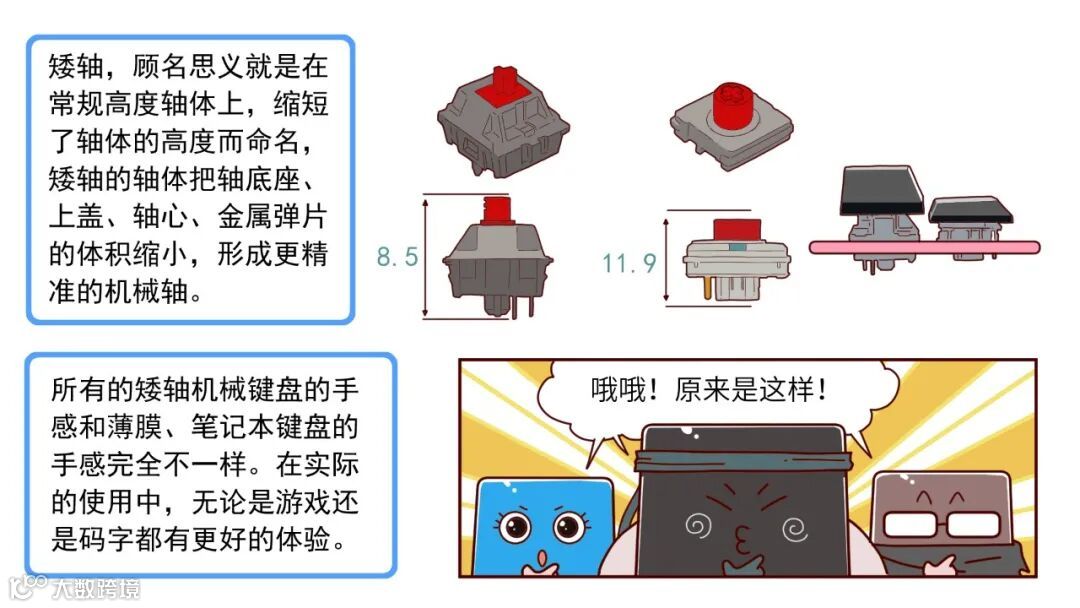 矮轴，顾名思义就是在常规高度轴体上，缩短了轴体的高度而命名，矮轴的轴体把轴底座、上盖、轴心、金属弹片的体积缩小，形成更精准的机械轴。

8.5

11.9

所有的矮轴机械键盘的手感和薄膜、笔记本键盘的手感完全不一样。在实际的使用中，无论是游戏还是码字都有更好的体验。

哦哦！原来是这样！

大数跨境