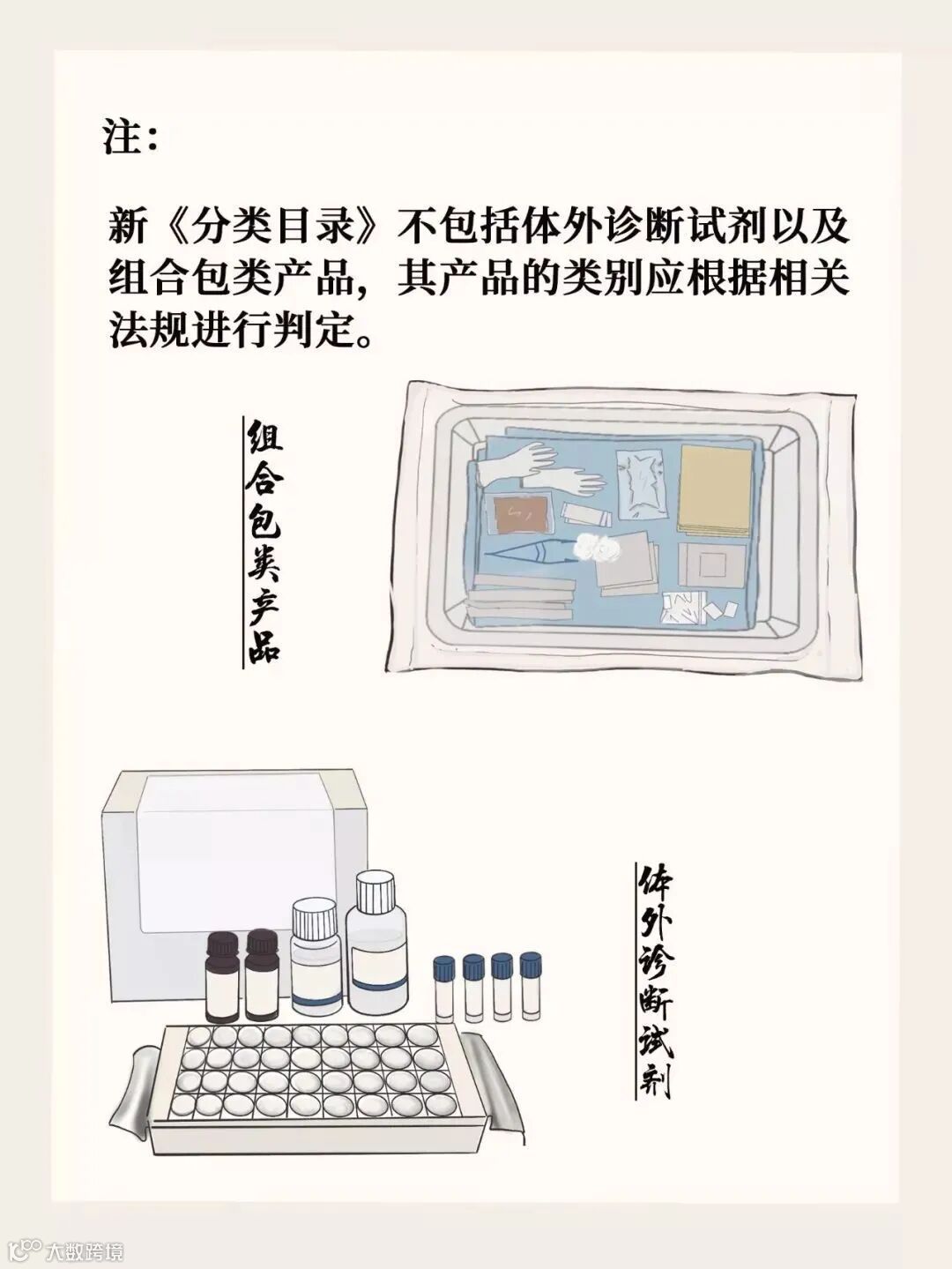 注：

新《分类目录》不包括体外诊断试剂以及组合包类产品，其产品的类别应根据相关法规进行判定。

组合包类产品

体外诊断试剂

大数跨境