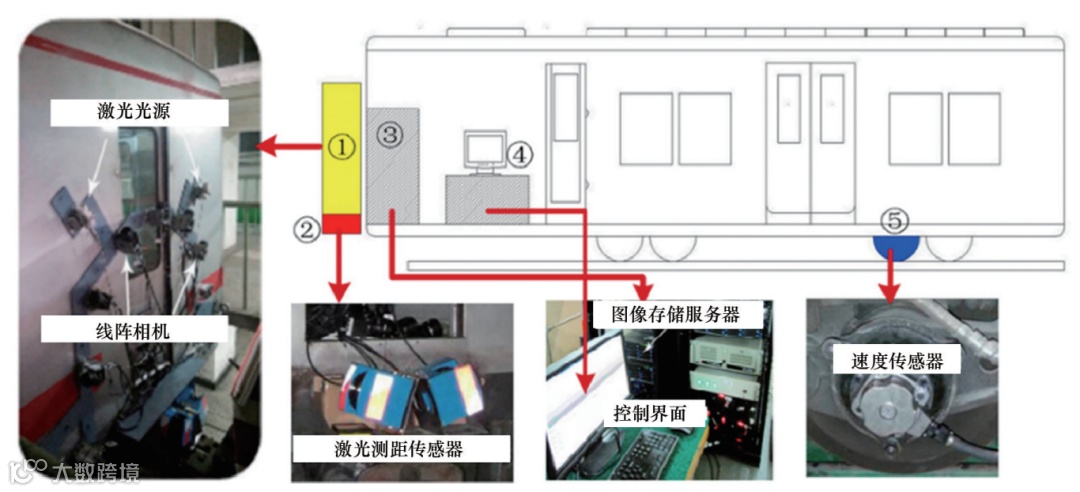 激光光源

线阵相机

①

②

③

④

⑤

激光测距传感器

图像存储服务器

控制界面

速度传感器

大数跨境