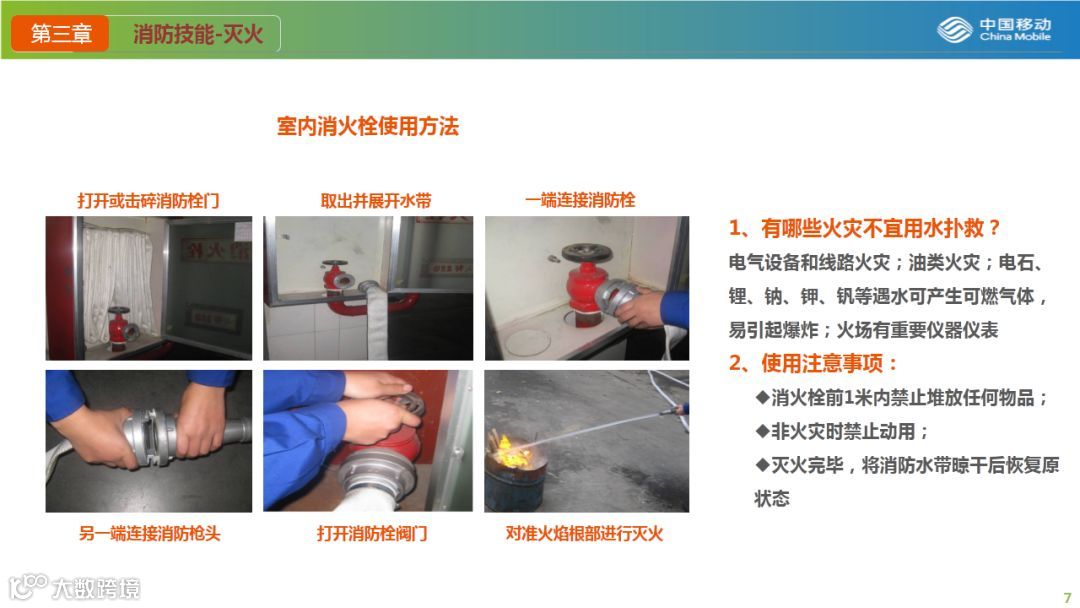 第三章 消防技能-灭火

中国移动
China Mobile

室内消火栓使用方法

打开或击碎消防栓门

取出并展开水带

一端连接消防栓

另一端连接消防枪头

打开消防栓阀门

对准火焰根部进行灭火

1、有哪些火灾不宜用水扑救？

电气设备和线路火灾；油类火灾；电石、锂、钠、钾、钒等遇水可产生可燃气体，易引起爆炸；火场有重要仪器仪表

2、使用注意事项：

◆消火栓前1米内禁止堆放任何物品；

◆非火灾时禁止动用；

◆灭火完毕，将消防水带晾干后恢复原状态

大数跨境

7