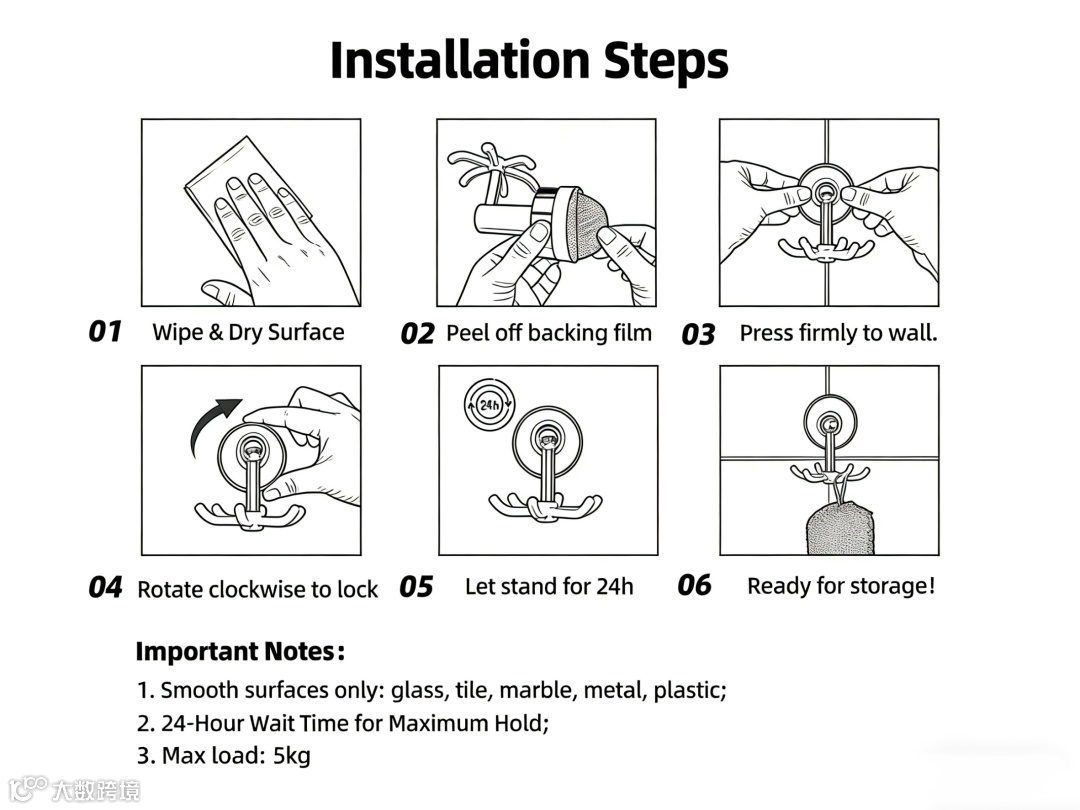 Installation Steps

01 Wipe & Dry Surface

02 Peel off backing film

03 Press firmly to wall.

24h

04 Rotate clockwise to lock

05 Let stand for 24h

06 Ready for storage!

Important Notes:

1. Smooth surfaces only: glass, tile, marble, metal, plastic;
2. 24-Hour Wait Time for Maximum Hold;
3. Max load: 5kg

大数跨境