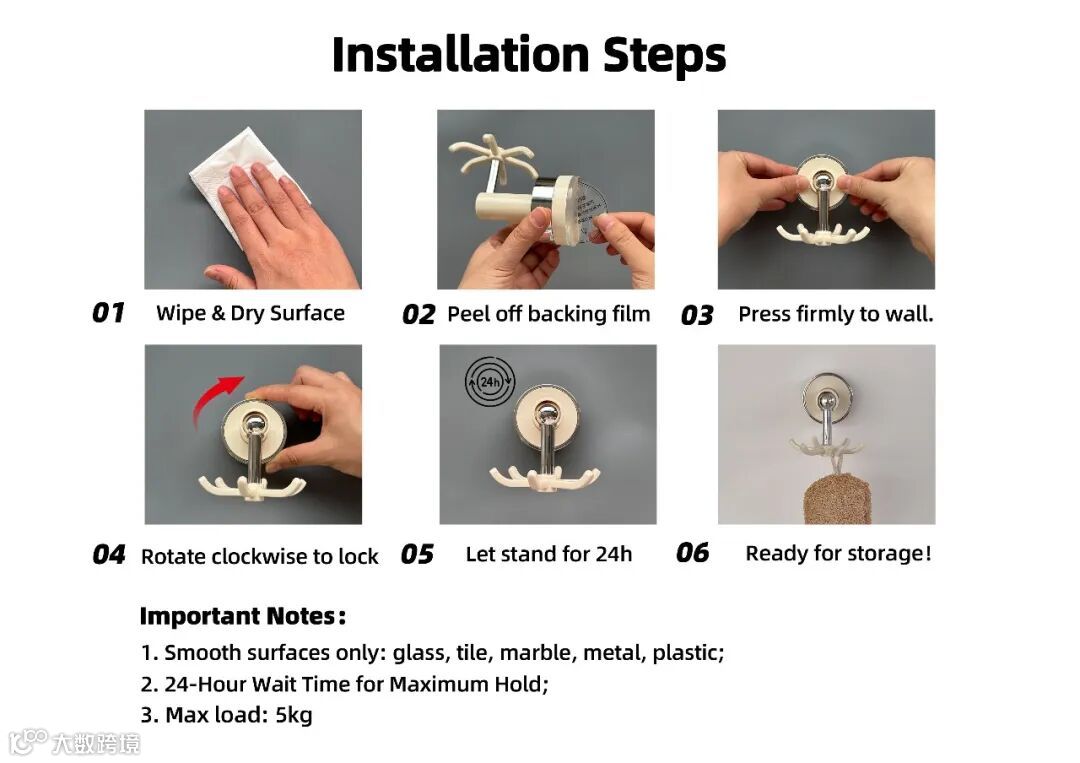 Installation Steps

01 Wipe & Dry Surface

02 Peel off backing film

03 Press firmly to wall.

24h

04 Rotate clockwise to lock

05 Let stand for 24h

06 Ready for storage!

Important Notes:

1. Smooth surfaces only: glass, tile, marble, metal, plastic;
2. 24-Hour Wait Time for Maximum Hold;
3. Max load: 5kg

大数跨境