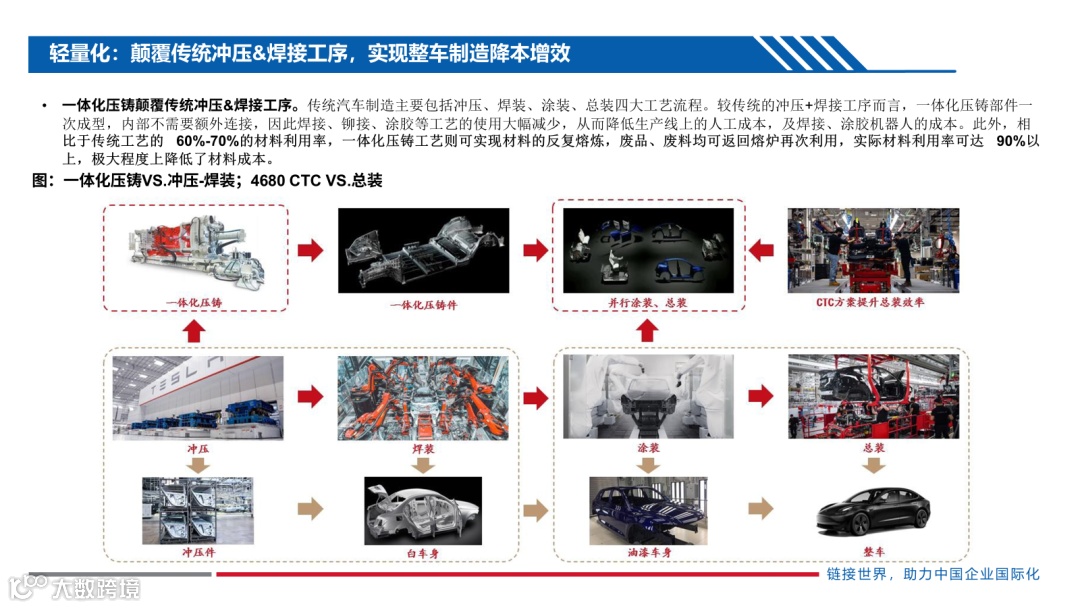 轻量化：颠覆传统冲压&焊接工序，实现整车制造降本增效

• 一体化压铸颠覆传统冲压&焊接工序。传统汽车制造主要包括冲压、焊装、涂装、总装四大工艺流程。较传统的冲压+焊接工序而言，一体化压铸部件一次成型，内部不需要额外连接，因此焊接、铆接、涂胶等工艺的使用大幅减少，从而降低生产线上的人工成本，及焊接、涂胶机器人的成本。此外，相比于传统工艺的 60%-70%的材料利用率，一体化压铸工艺则可实现材料的反复熔炼，废品、废料均可返回熔炉再次利用，实际材料利用率可达 90%以上，极大程度上降低了材料成本。

图：一体化压铸VS.冲压-焊装；4680 CTC VS.总装

一体化压铸

一体化压铸件

并行涂装、总装

CTC方案提升总装效率

TESLA

冲压

焊装

涂装

总装

冲压件

白车身

油漆车身

整车

大数跨境

链接世界，助力中国企业国际化