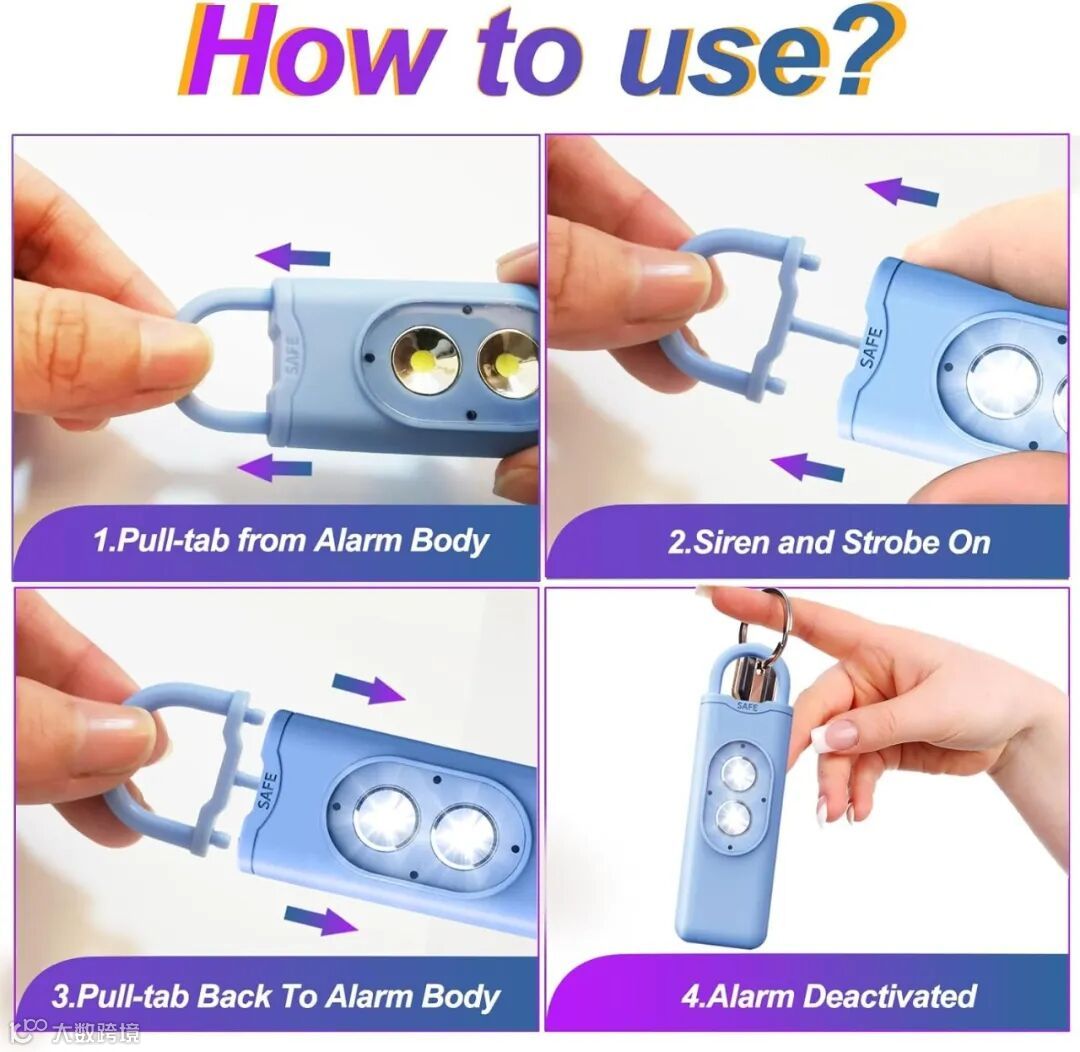 How to use?

SAFE

1.Pull-tab from Alarm Body

SAFE

2.Siren and Strobe On

SAFE

3.Pull-tab Back To Alarm Body

SAFE

4.Alarm Deactivated

大数跨境