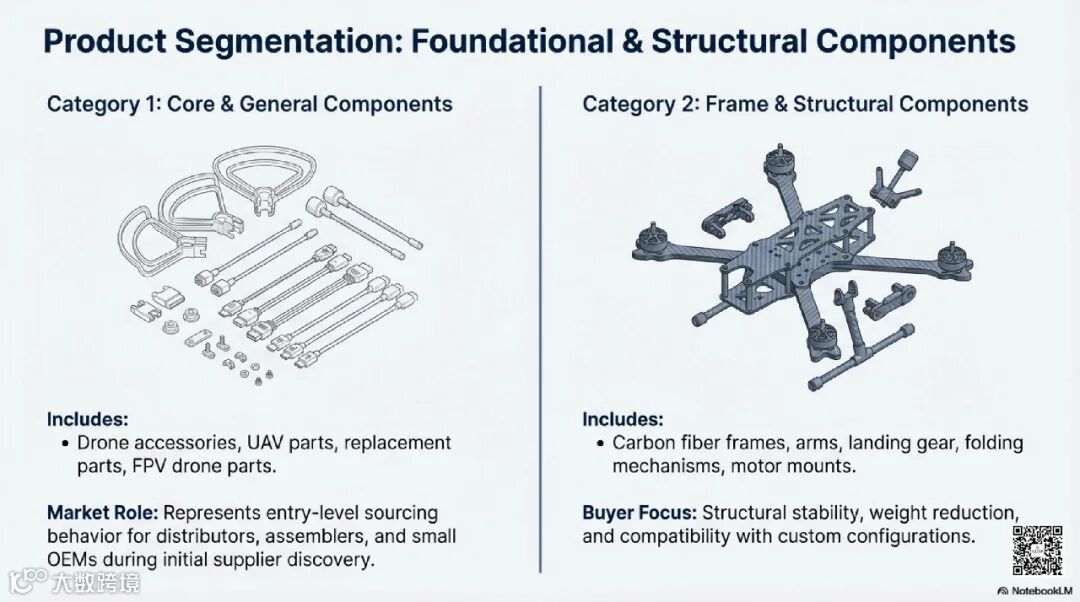 Product Segmentation: Foundational & Structural Components

Category 1: Core & General Components

Includes:
• Drone accessories, UAV parts, replacement parts, FPV drone parts.

Market Role: Represents entry-level sourcing behavior for distributors, assemblers, and small OEMs during initial supplier discovery.

Category 2: Frame & Structural Components

Includes:
• Carbon fiber frames, arms, landing gear, folding mechanisms, motor mounts.

Buyer Focus: Structural stability, weight reduction, and compatibility with custom configurations.

大数跨境

NotebookLM